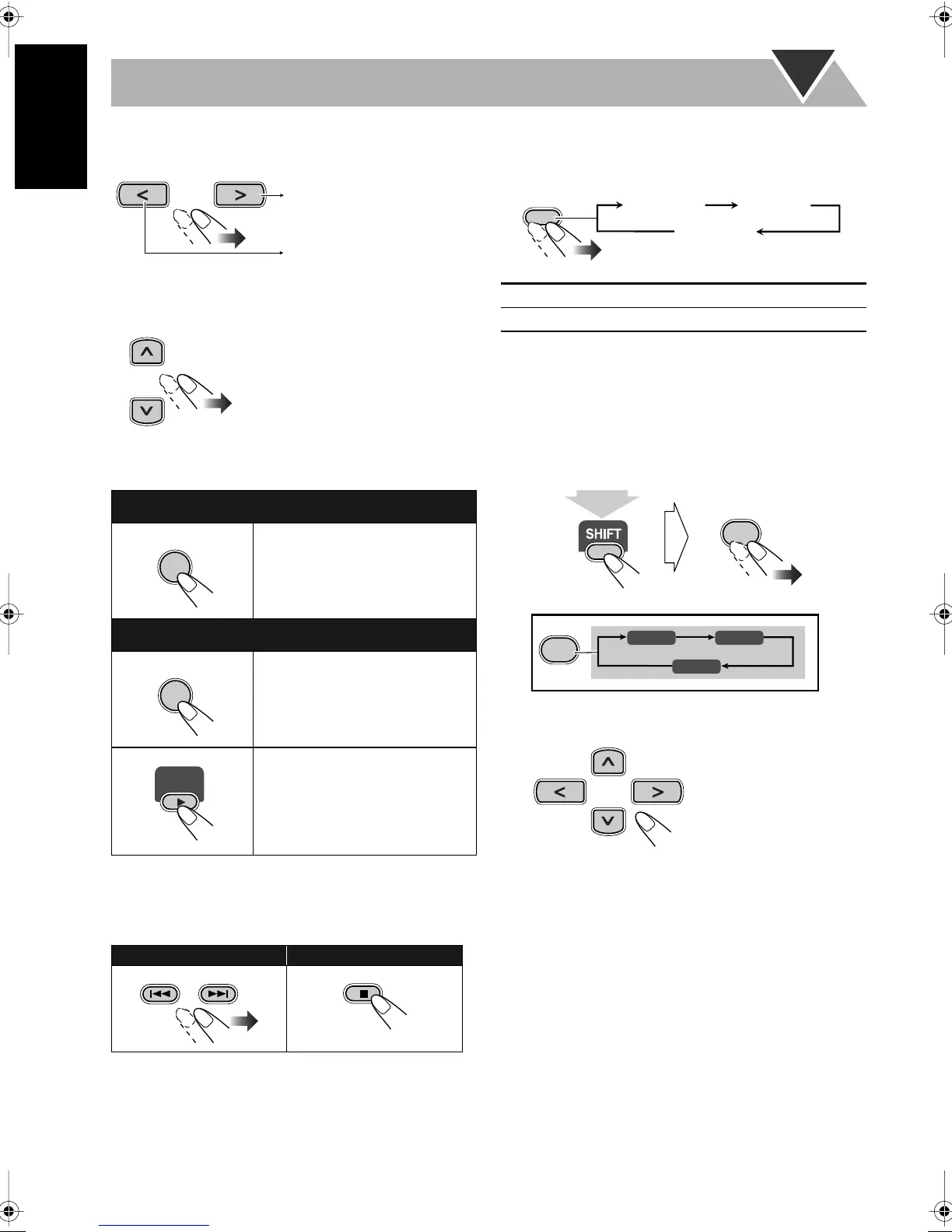 SHIFT