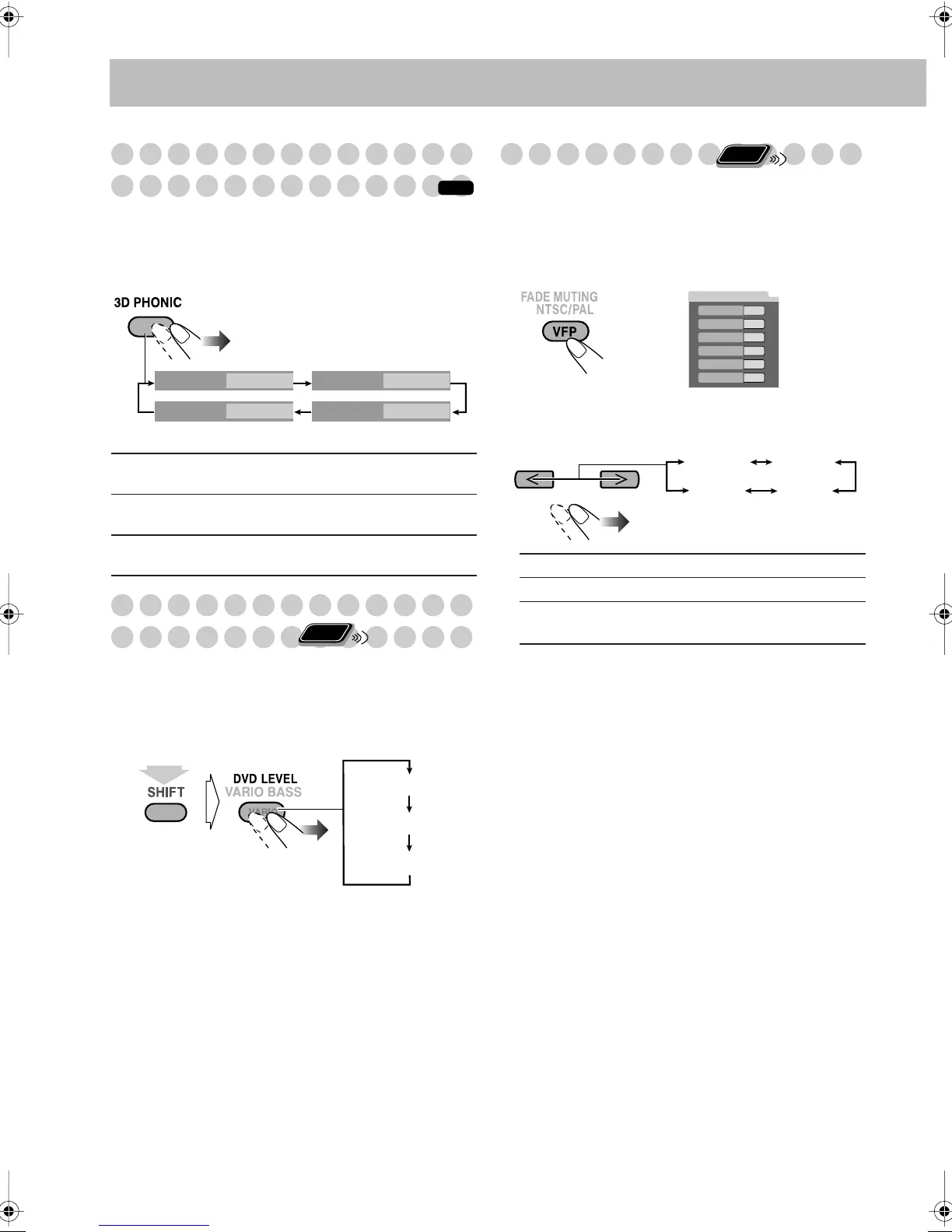 3D PHONIC

FADE MUTING
NTSC/PAL
VFP

SHIFT

DVD LEVEL
VARIO BASS
VARIO