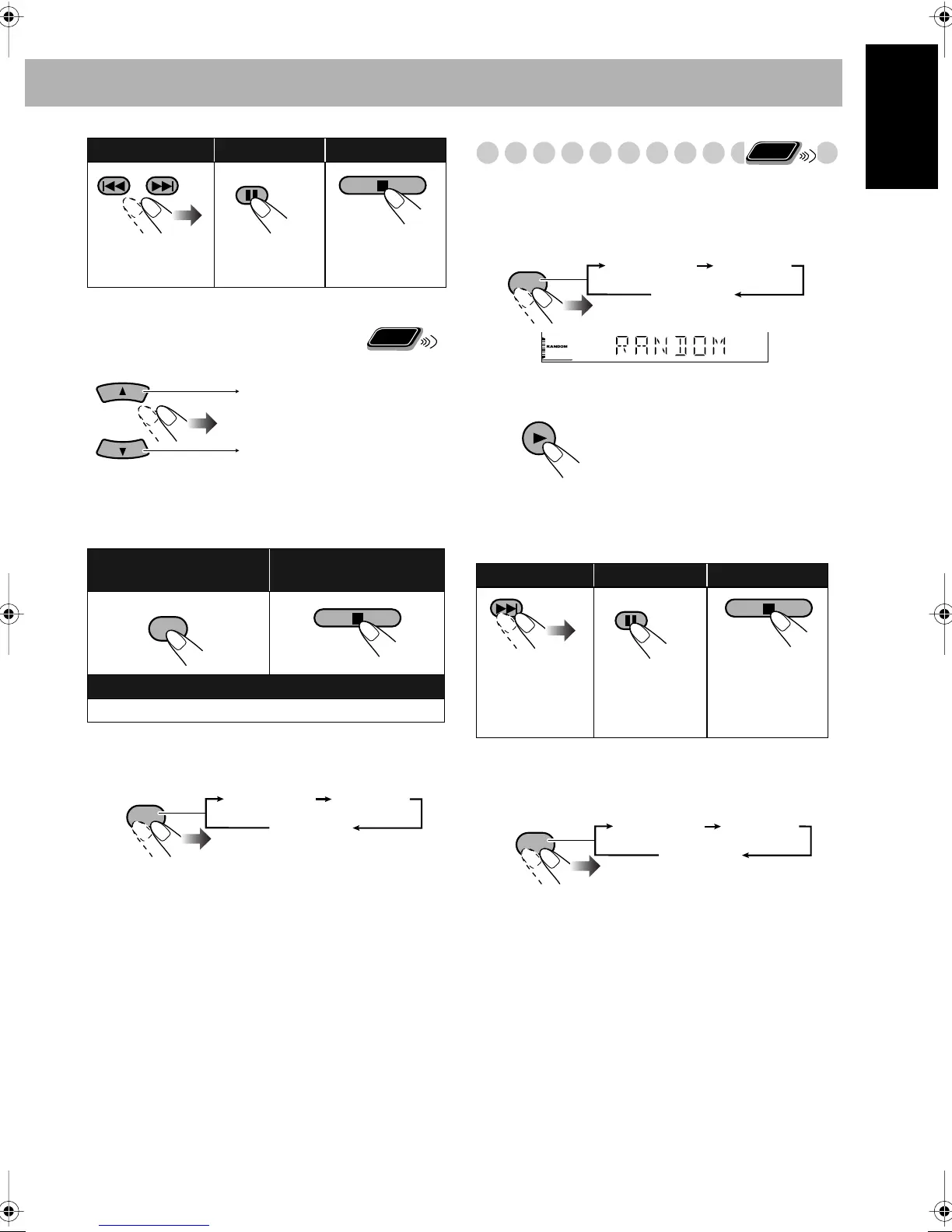 RANDOM

RANDOM