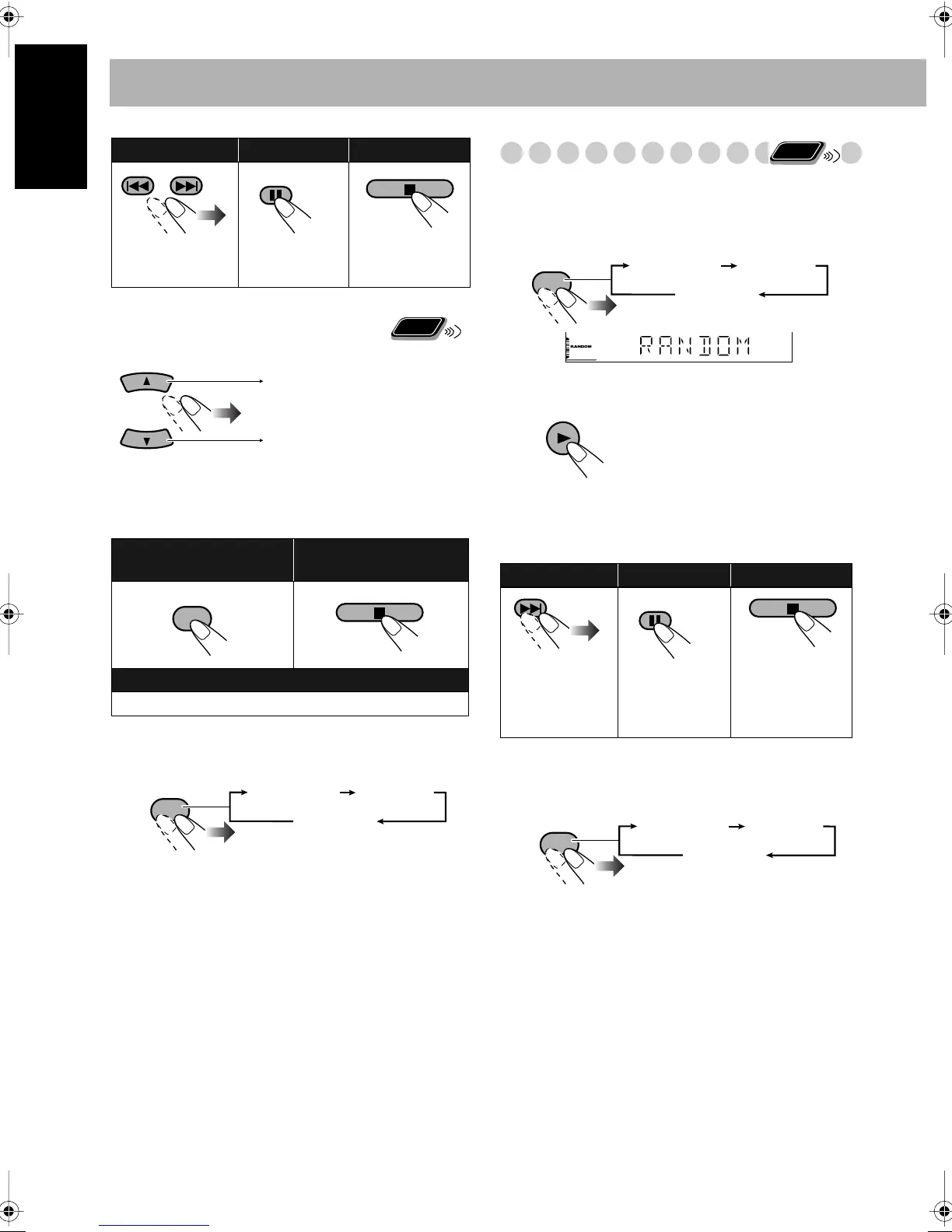 RANDOM
RANDOM