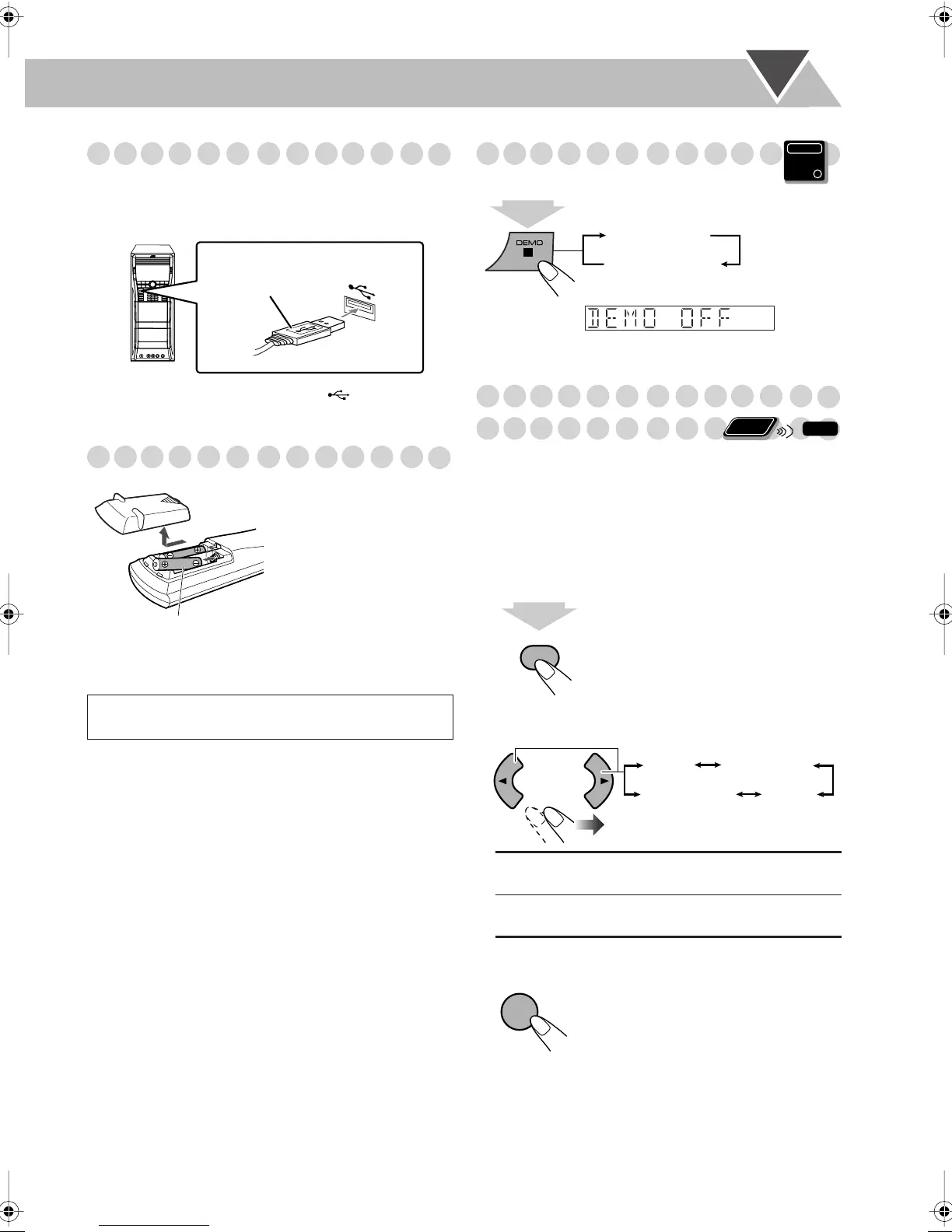 DEMO

DEMO OFF