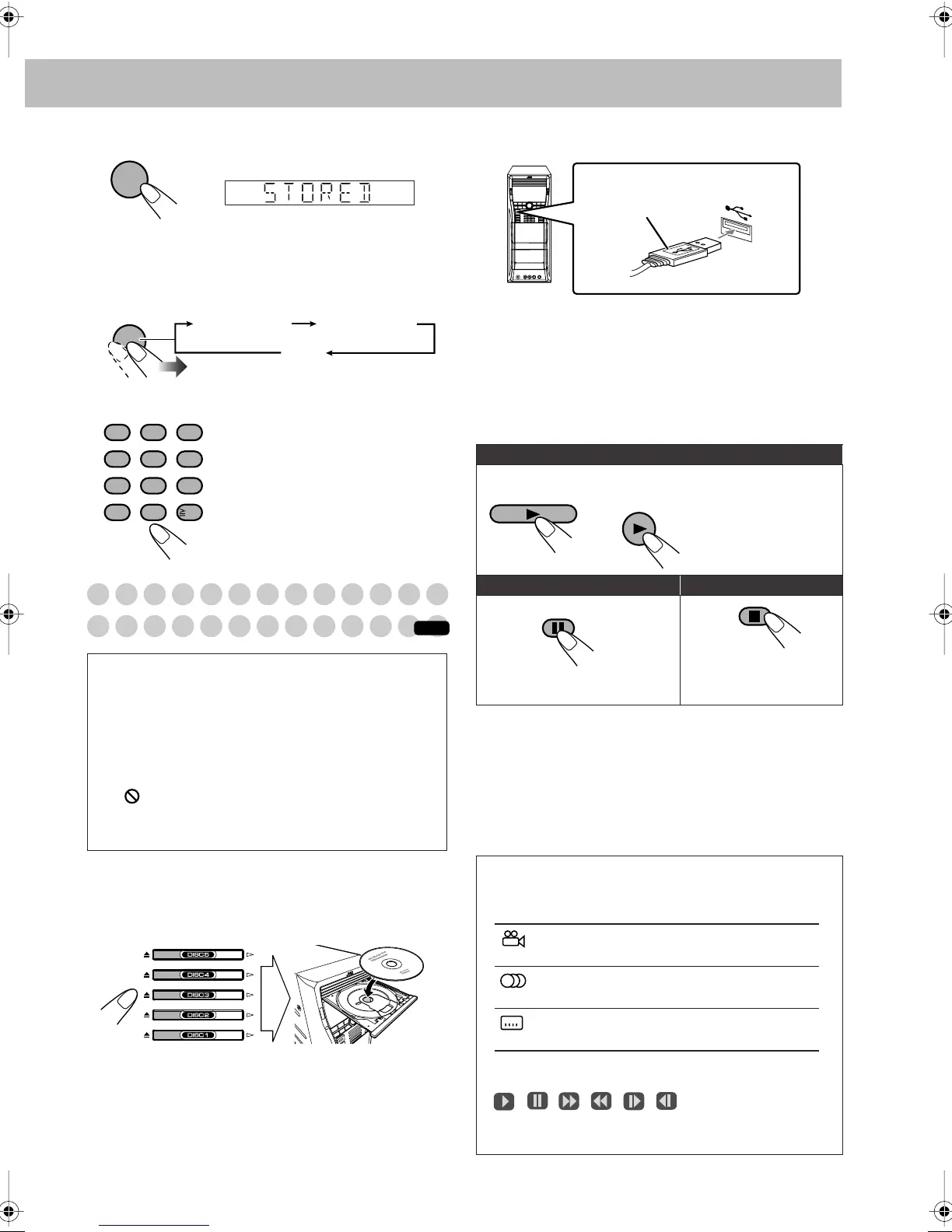 STORED

DISC5
DISC4
DISC3
DISC2
DISC1