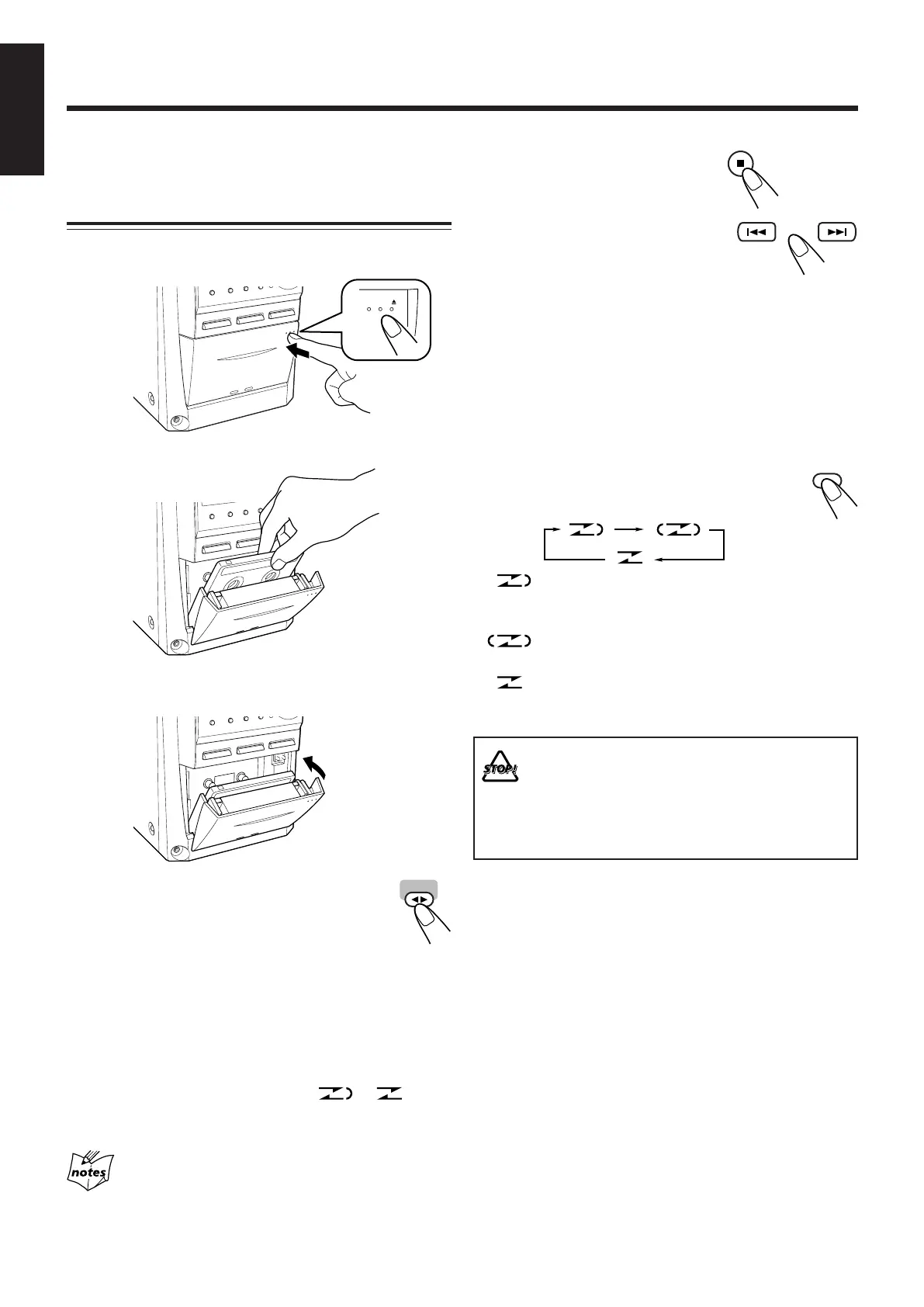 STOP!

notes