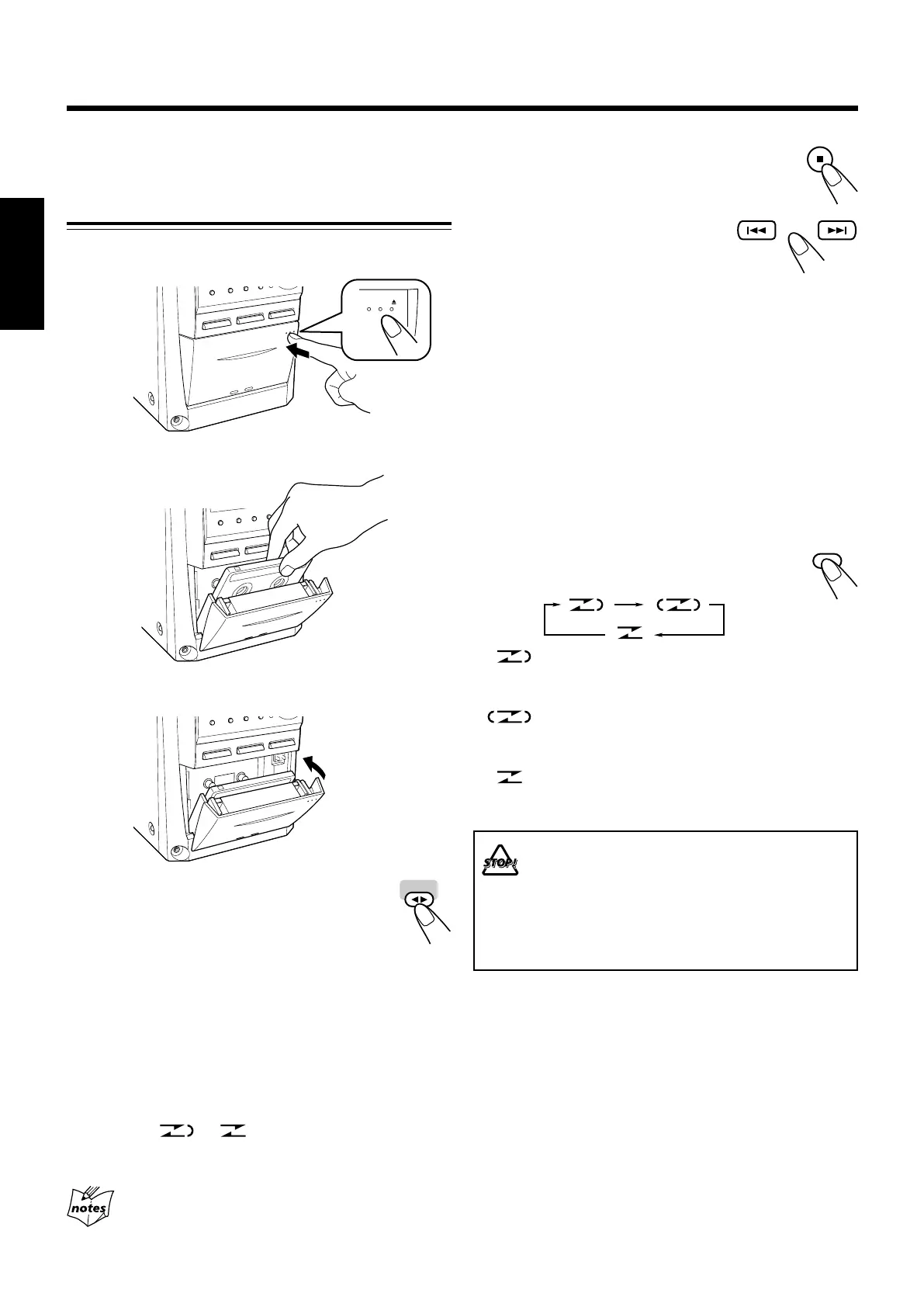 STOP!

notes