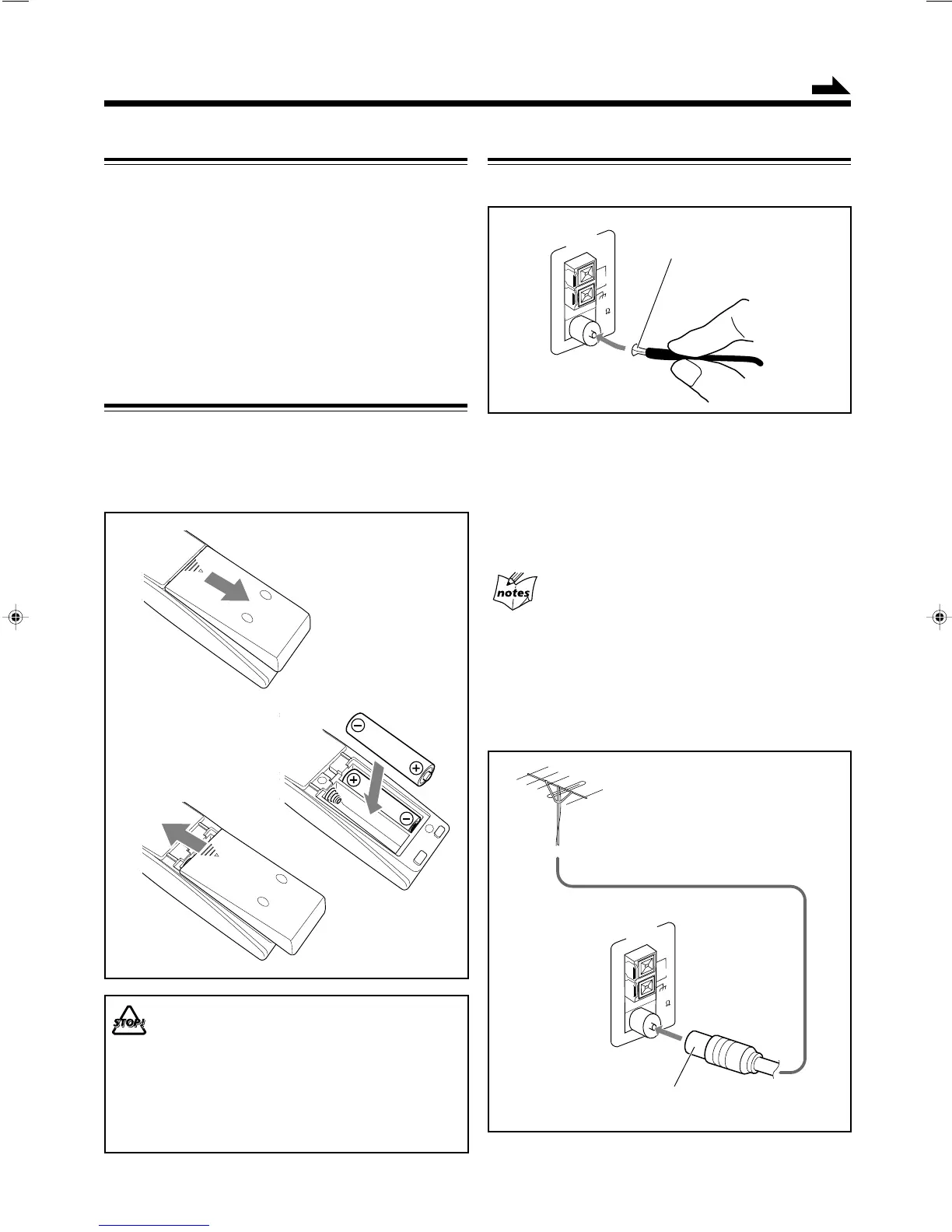 notes

STOP!