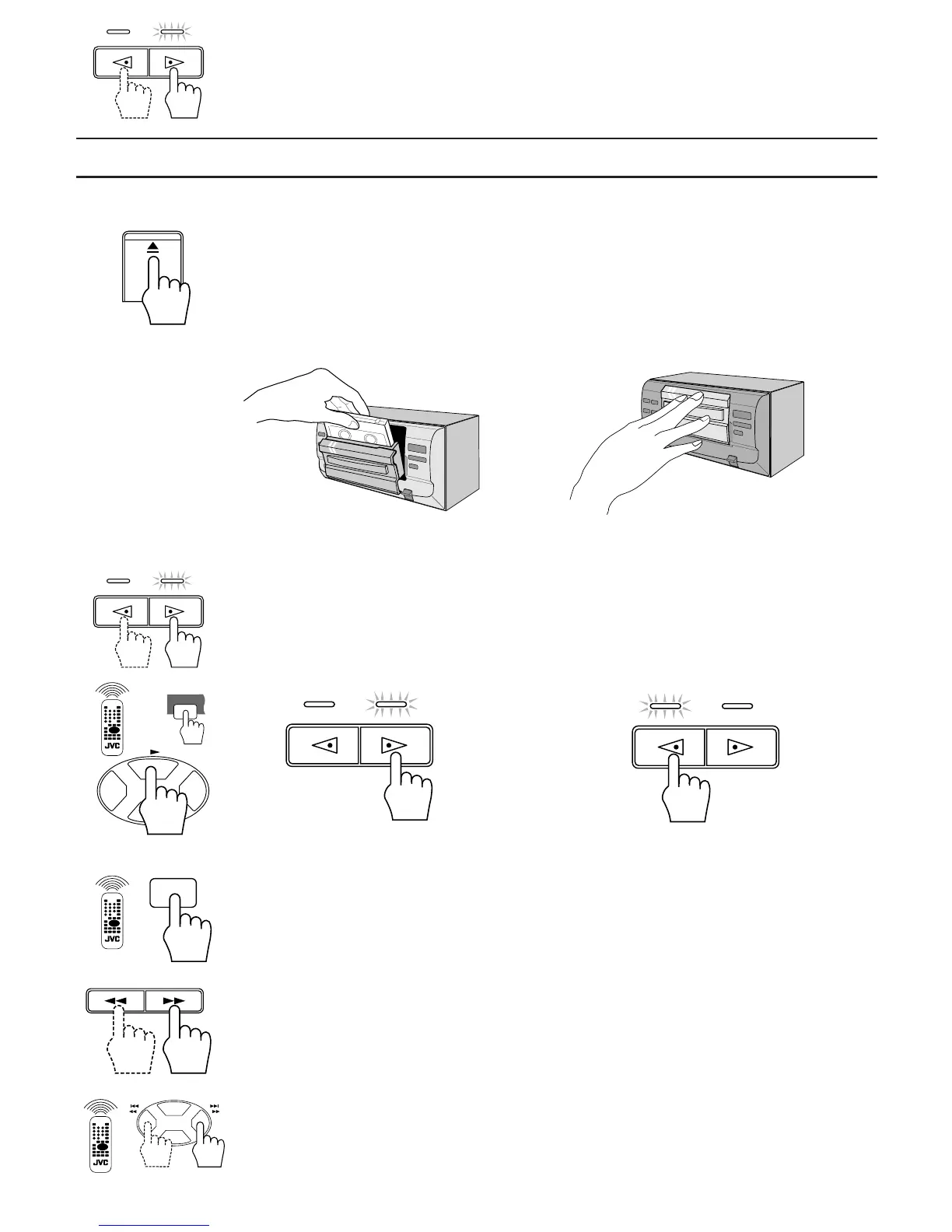 JVC

JVC

JVC