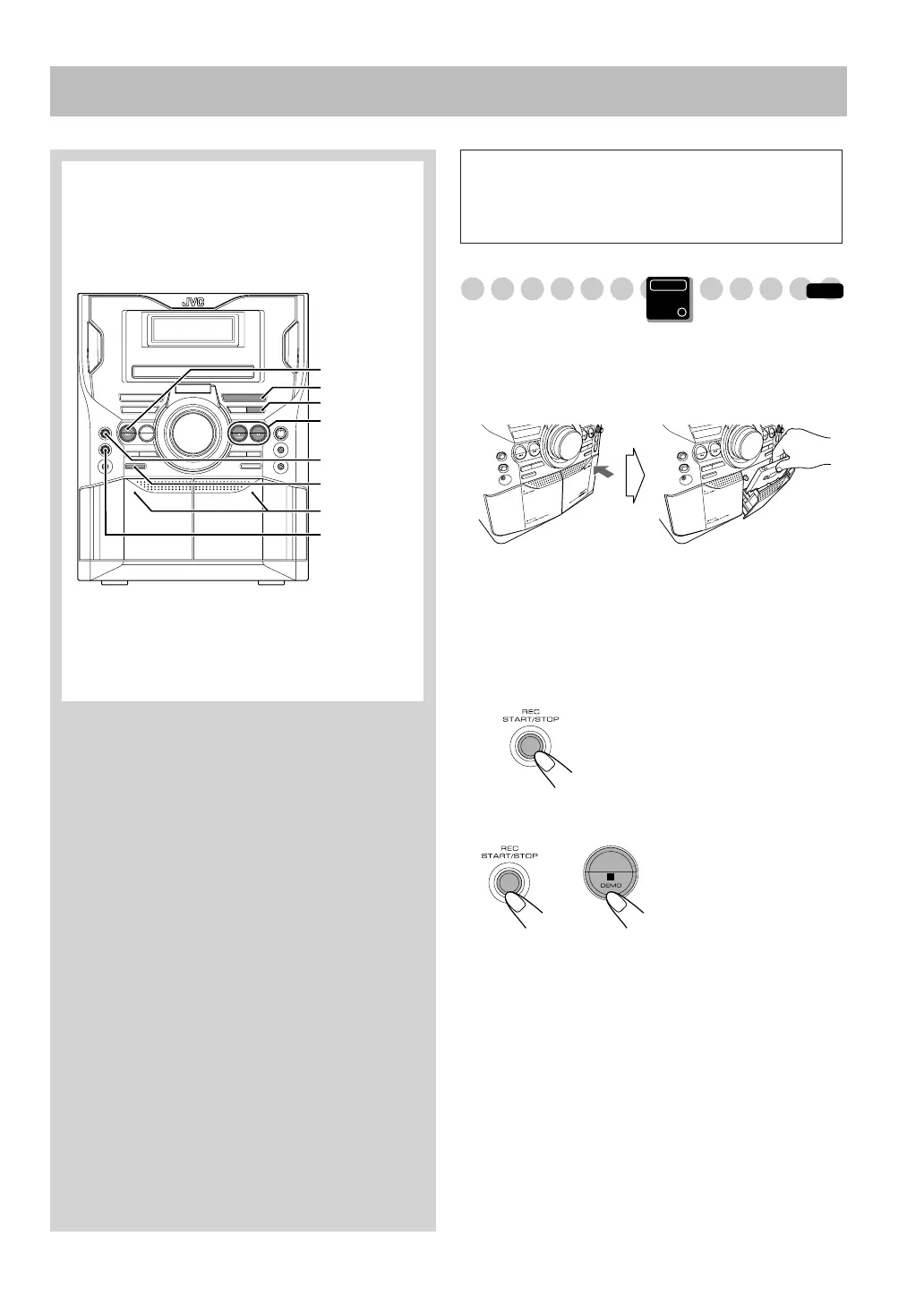 JVC

REC
START/STOP

REC
START/STOP

DEMO