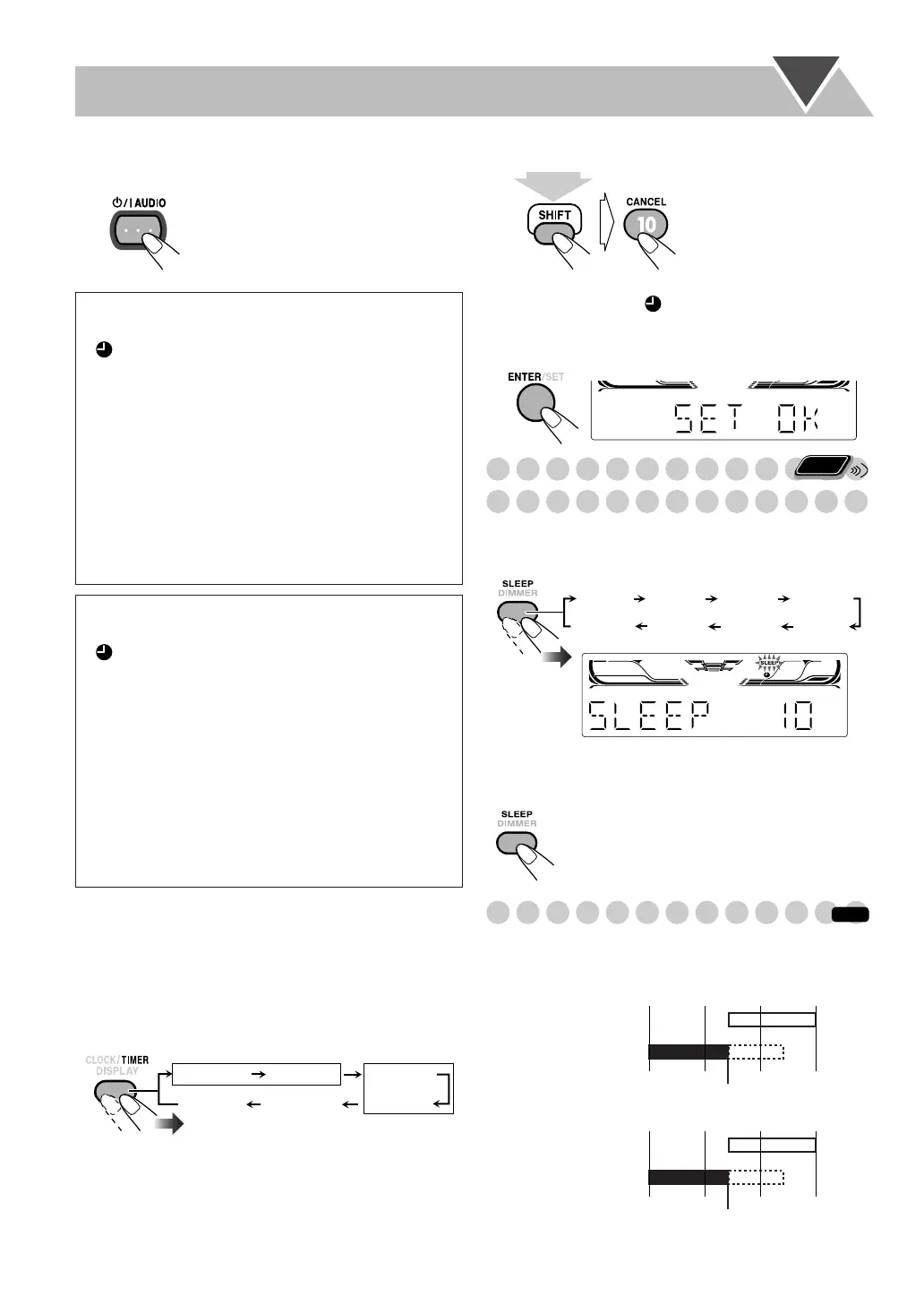 ⏻/I AUDIO

SHIFT

CANCEL

10

ENTER/SET

SET OK

SLEEP
DIMMER

SLEEP

SLEEP 10

SLEEP
DIMMER

CLOCK/TIMER
DISPLAY