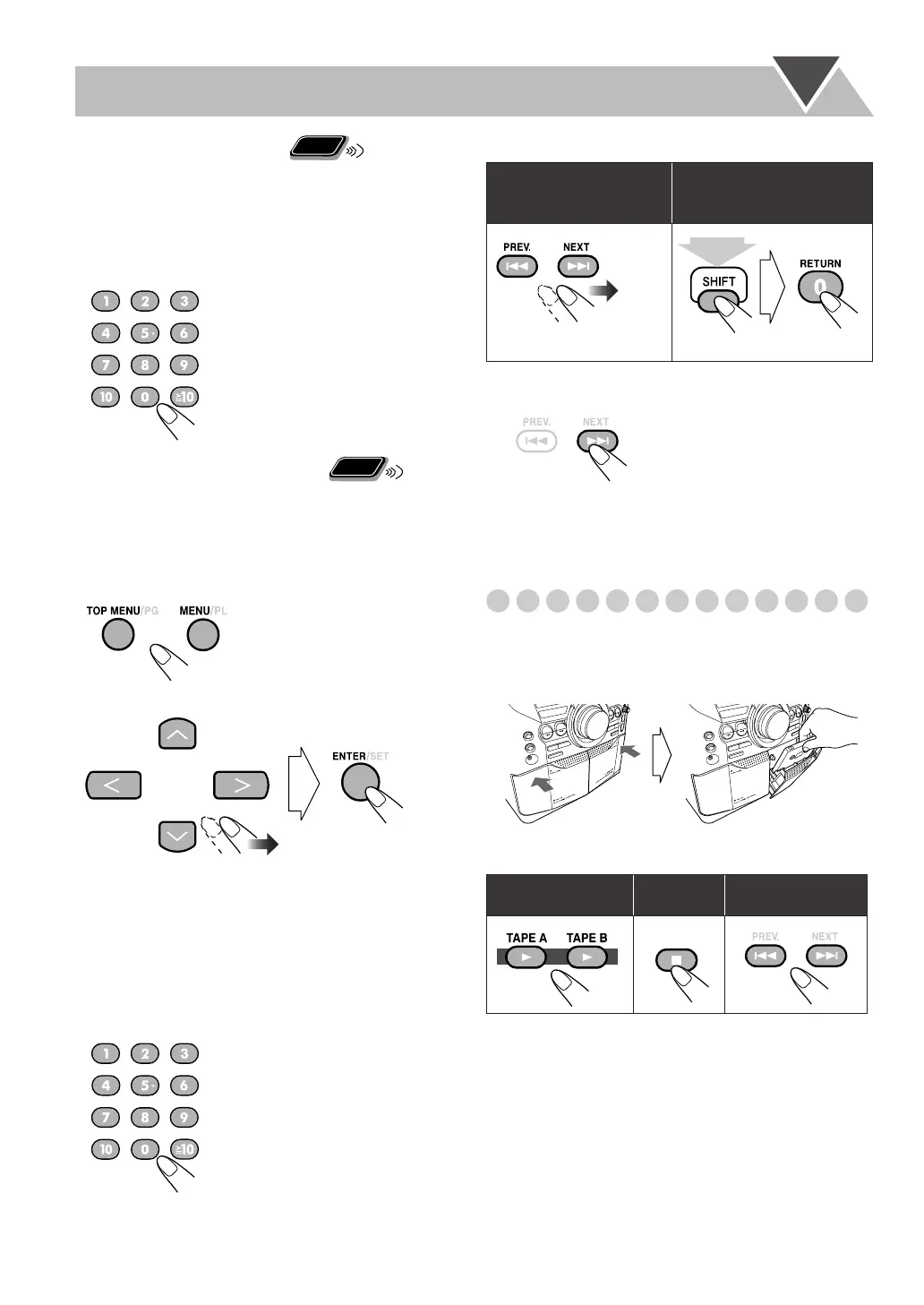 1 2 3
4 5 6
7 8 9
10 0 ≧10

TOP MENU/PG MENU/PL

ENTER/SET

1 2 3
4 5 6
7 8 9
10 0 ≧10

PREV. NEXT

SHIFT RETURN 0

PREV. NEXT

TAPE A TAPE B

PREV. NEXT