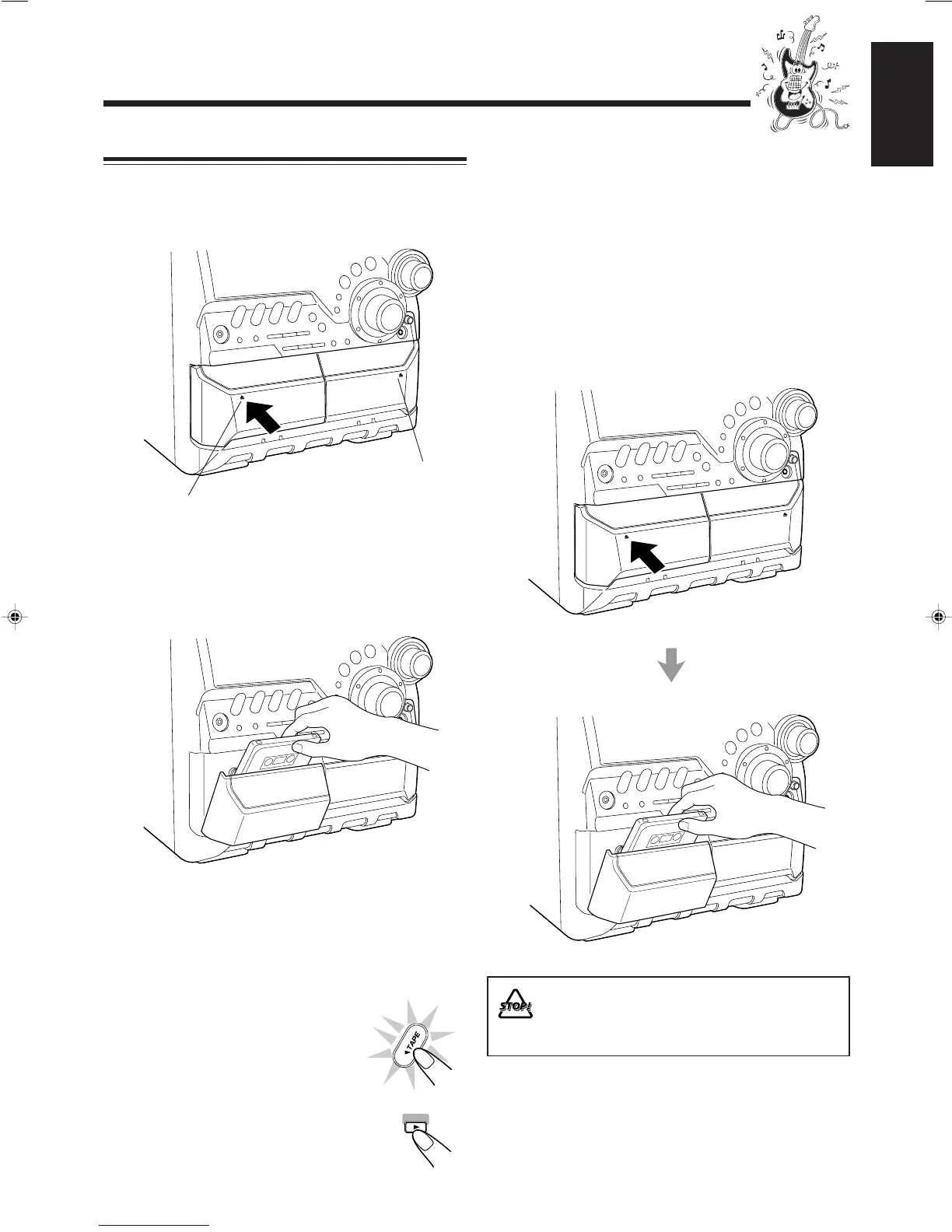 STOP!

TAPE