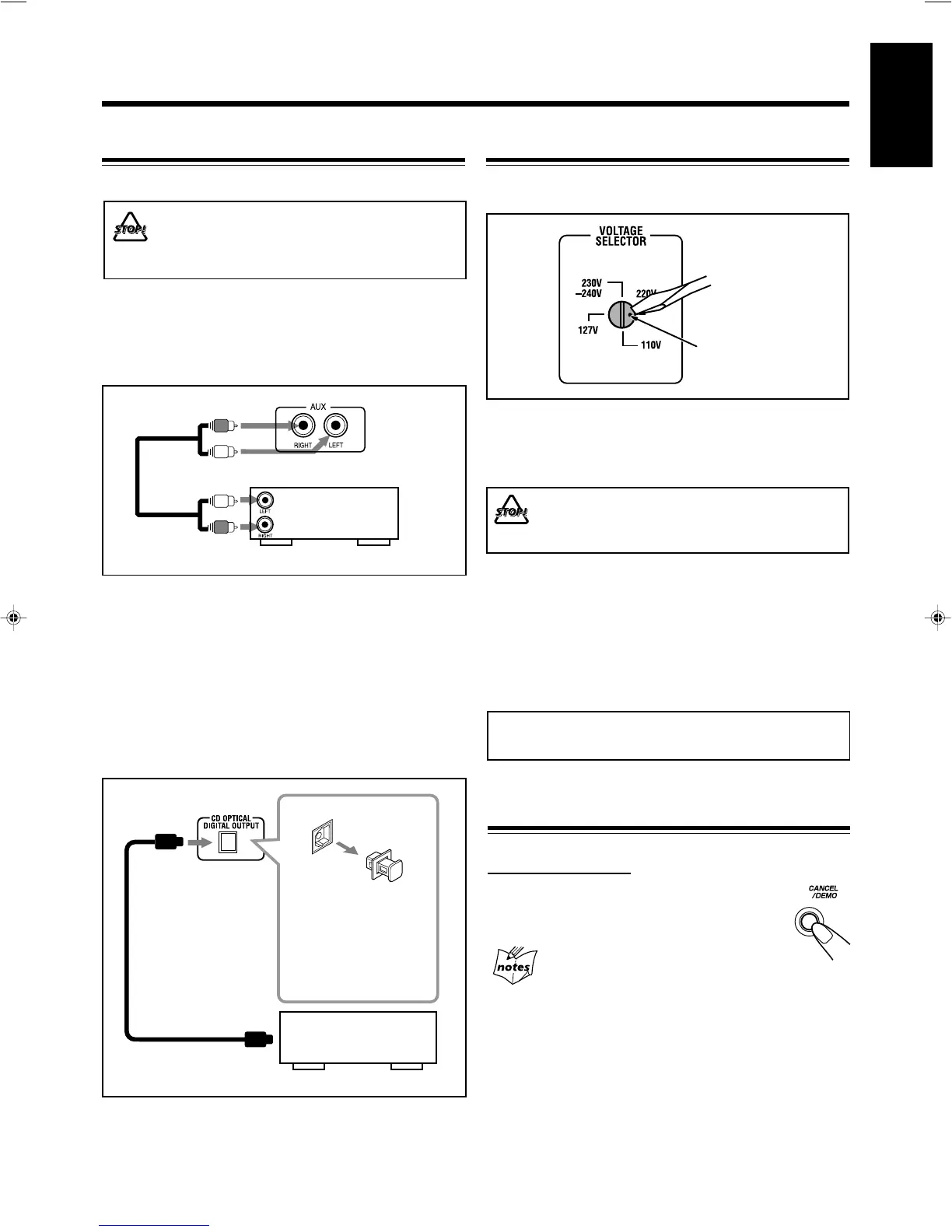 STOP!

AUX

RIGHT LEFT

LEFT

RIGHT

CD OPTICAL DIGITAL OUTPUT

VOLTAGE SELECTOR

230V –240V

220V

127V

110V

STOP!

CANCEL /DEMO

notes