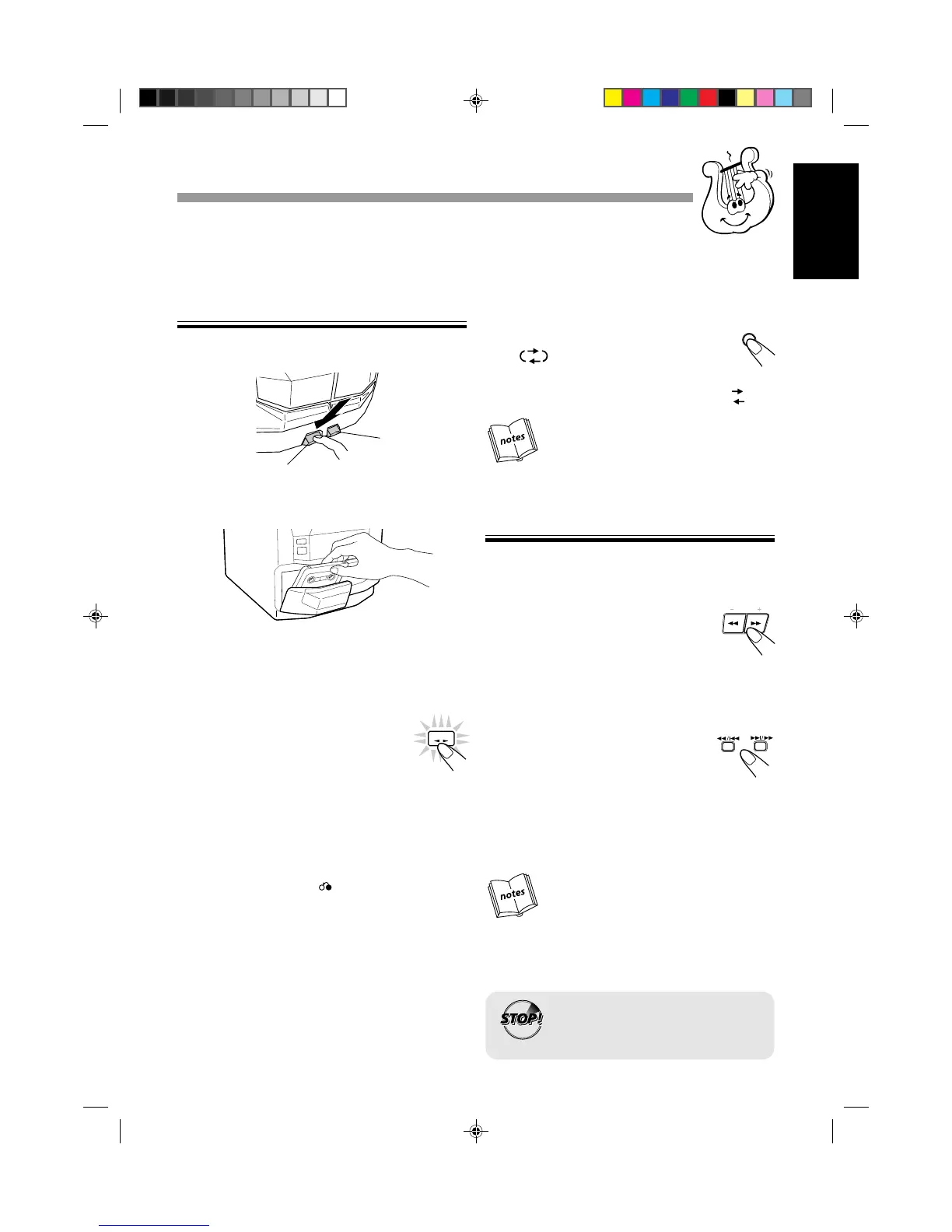 notes

notes

STOP!