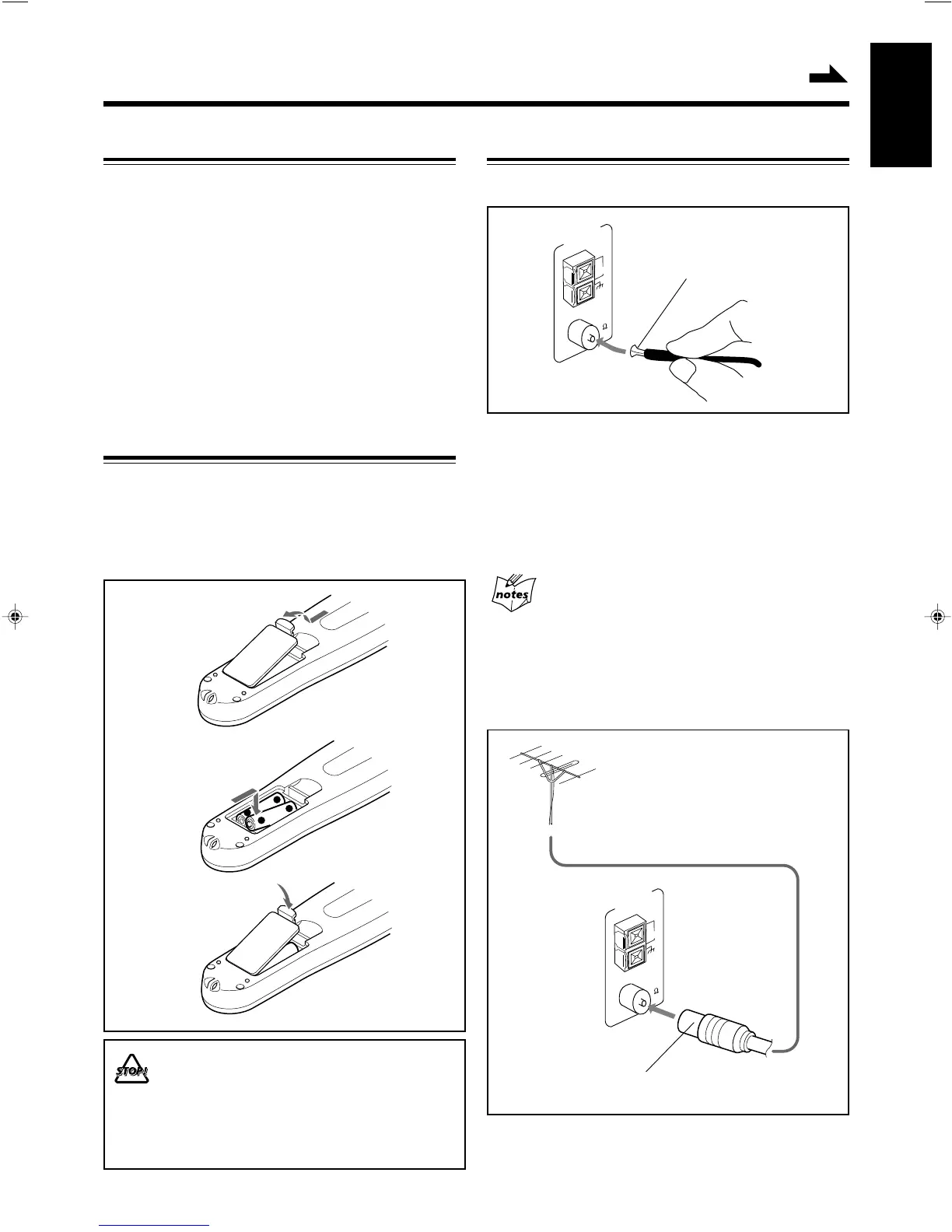 notes

STOP!