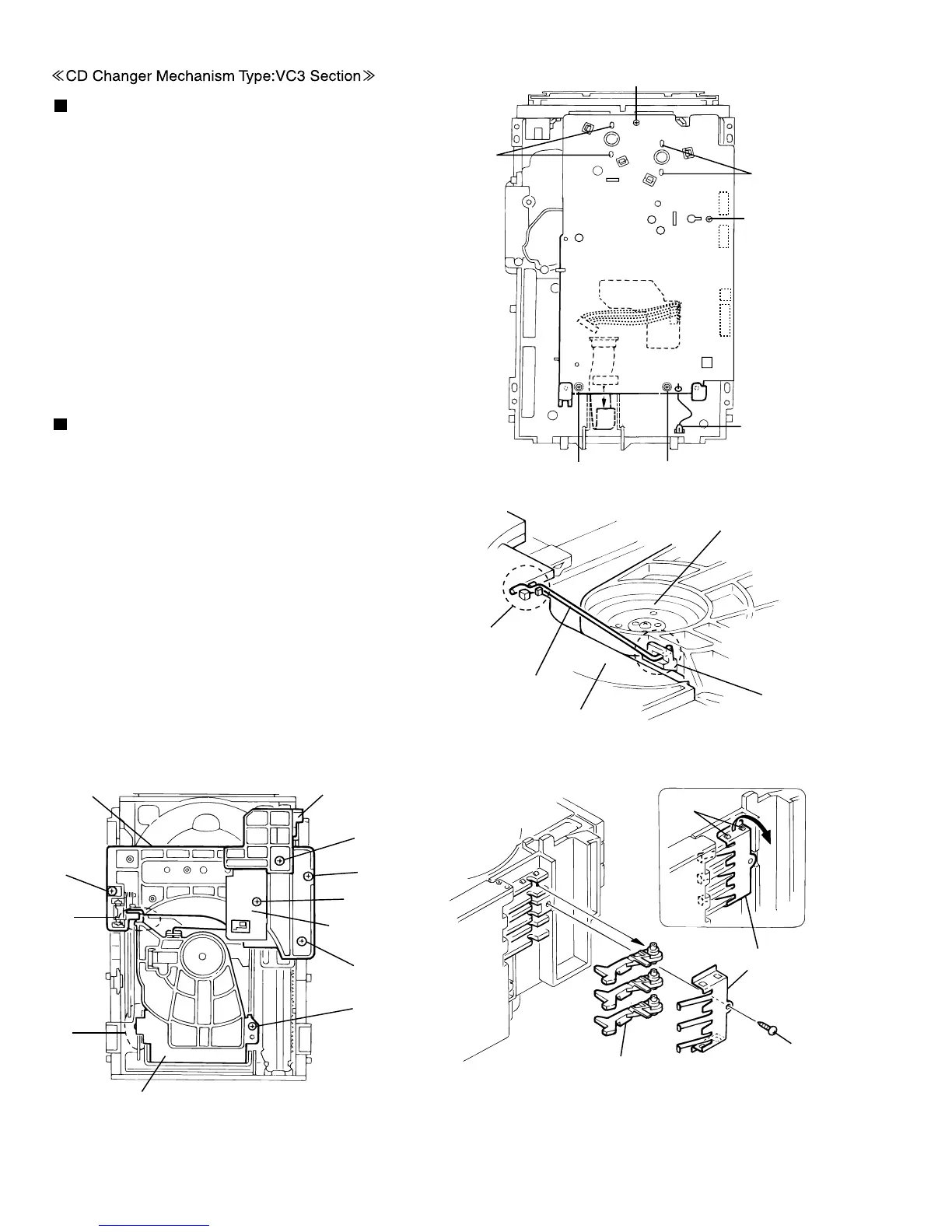 ≪CD Changer Mechanism Type:VC3 Section≫