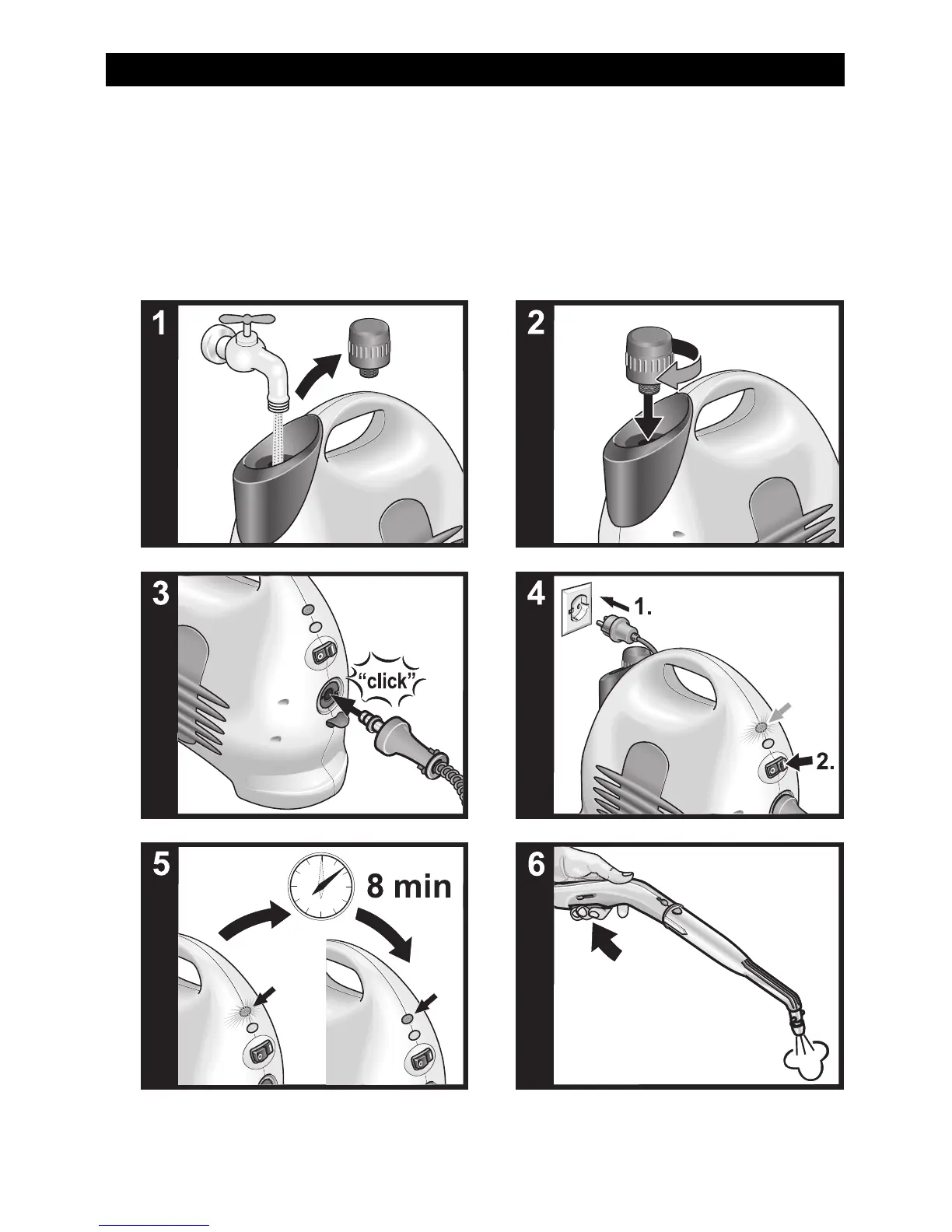 1

2

3

"click"

4

1.

2.

5

8 min

6