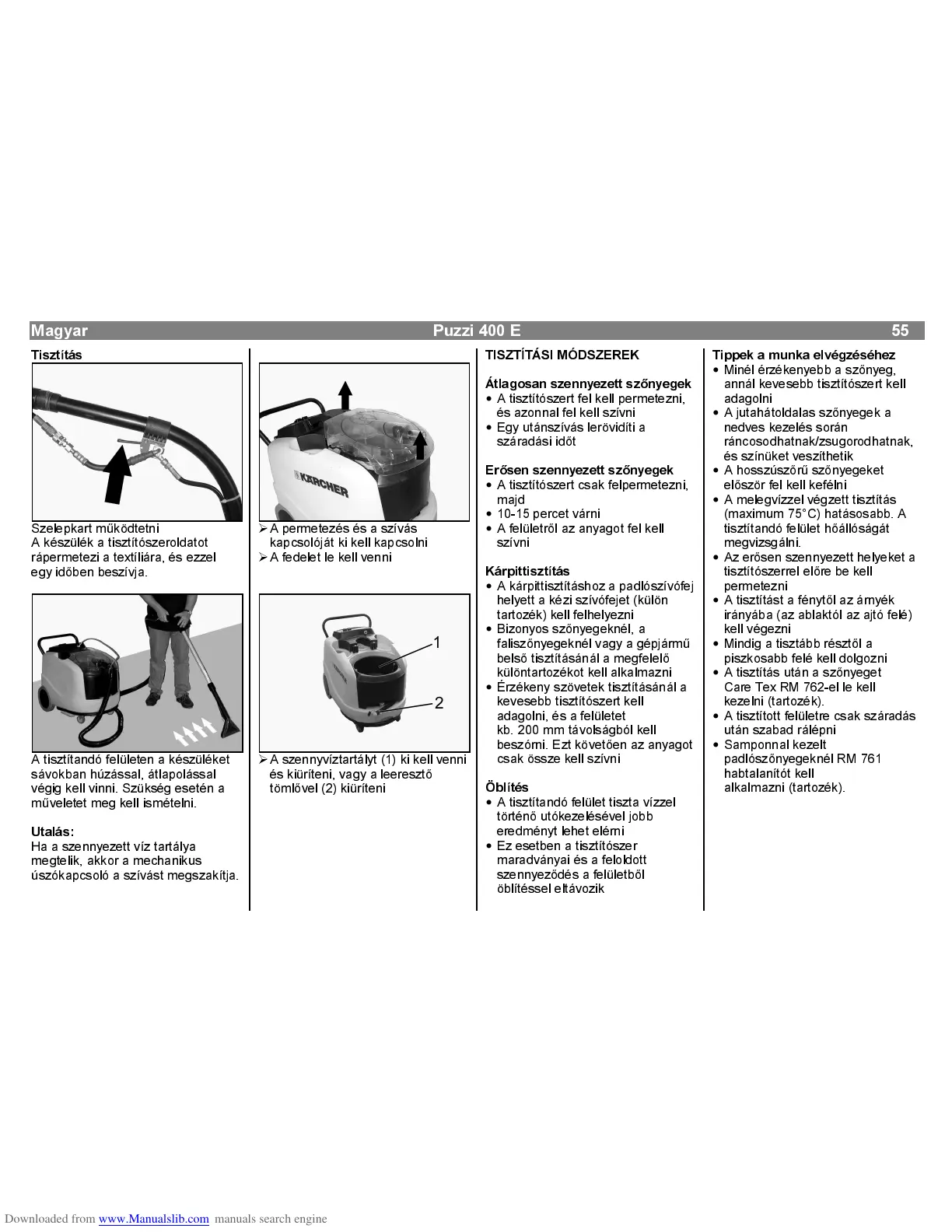 Magyar Puzzi 400 E 55

Tisztítás

Szelepkart működtetni
A készülék a tisztítószeroldatot rápermetezi a textíliára, és ezzel egy időben beszívja.

A tisztítandó felületen a készüléket sávokban húzással, átlapolással végig kell vinni. Szükség esetén a műveletet meg kell ismételni.

Utalás:
Ha a szennyezett víz tartálya megtelik, akkor a mechanikus úszókapcsoló a szívást megszakítja.

KÄRCHER

➢ A permetezés és a szívás kapcsolóját ki kell kapcsolni
➢ A fedelet le kell venni

1
2

➢ A szennyvíztartályt (1) ki kell venni és kiüríteni, vagy a leeresztő tömlővel (2) kiüríteni

TISZTÍTÁSI MÓDSZEREK

Átlagosan szennyezett szőnyegek
• A tisztítószert fel kell permetezni, és azonnal fel kell szívni
• Egy utánszívás lerövidíti a száradási időt

Erősen szennyezett szőnyegek
• A tisztítószert csak felpermetezni, majd
• 10-15 percet várni
• A felületről az anyagot fel kell szívni

Kárpittisztítás
• A kárpittisztításhoz a padlószívófej helyett a kézi szívófejet (külön tartozék) kell felhelyezni
• Bizonyos szőnyegeknél, a faliszőnyegeknél vagy a gépjármű belső tisztításánál a megfelelő különtartozékot kell alkalmazni
• Érzékeny szövetek tisztításánál a kevesebb tisztítószert kell adagolni, és a felületet kb. 200 mm távolságból kell beszórni. Ezt követően az anyagot csak össze kell szívni

Öblítés
• A tisztítandó felület tiszta vízzel történő utókezelésével jobb eredményt lehet elérni
• Ez esetben a tisztítószer maradványai és a feloldott szennyeződés a felületből öblítéssel eltávozik

Tippek a munka elvégzéséhez
• Minél érzékenyebb a szőnyeg, annál kevesebb tisztítószert kell adagolni
• A jutahátoldalas szőnyegek a nedves kezelés során ráncosodhatnak/zsugorodhatnak, és színüket veszíthetik
• A hosszúszőrű szőnyegeket először fel kell kefélni
• A melegvízzel végzett tisztítás (maximum 75°C) hatásosabb. A tisztítandó felület hőállóságát megvizsgálni.
• Az erősen szennyezett helyeket a tisztítószerrel előre be kell permetezni
• A tisztítást a fénytől az árnyék irányába (az ablaktól az ajtó felé) kell végezni
• Mindig a tisztább résztől a piszkosabb felé kell dolgozni
• A tisztítás után a szőnyeget Care Tex RM 762-el le kell kezelni (tartozék).
• A tisztított felületre csak száradás után szabad rálépni
• Samponnal kezelt padlószőnyegeknél RM 761 habtalanítót kell alkalmazni (tartozék).

Downloaded from www.Manualslib.com manuals search engine