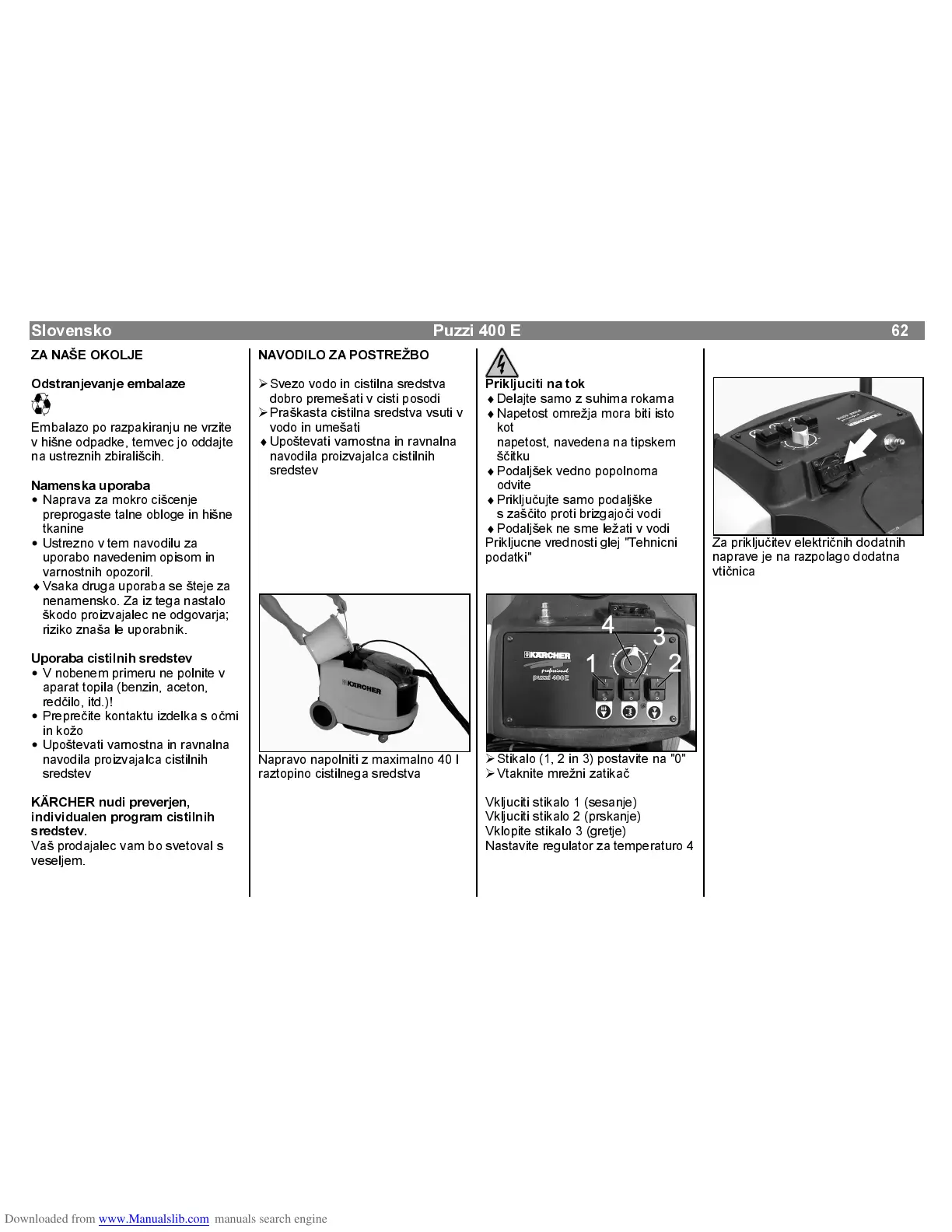 Slovensko Puzzi 400 E 62

ZA NAŠE OKOLJE

Odstranjevanje embalaze

Embalazo po razpakiranju ne vrzite v hišne odpadke, temvec jo oddajte na ustreznih zbirališcih.

Namenska uporaba
• Naprava za mokro cišcenje preprogaste talne obloge in hišne tkanine
• Ustrezno v tem navodilu za uporabo navedenim opisom in varnostnih opozoril.
♦ Vsaka druga uporaba se šteje za nenamensko. Za iz tega nastalo škodo proizvajalec ne odgovarja; riziko znaša le uporabnik.

Uporaba cistilnih sredstev
• V nobenem primeru ne polnite v aparat topila (benzin, aceton, redčilo, itd.)!
• Preprečite kontaktu izdelka s očmi in kožo
• Upoštevati varnostna in ravnalna navodila proizvajalca cistilnih sredstev

KÄRCHER nudi preverjen, individualen program cistilnih sredstev.
Vaš prodajalec vam bo svetoval s veseljem.

NAVODILO ZA POSTREŽBO

➢ Svezo vodo in cistilna sredstva dobro premešati v cisti posodi
➢ Praškasta cistilna sredstva vsuti v vodo in umešati
♦ Upoštevati varnostna in ravnalna navodila proizvajalca cistilnih sredstev

KÄRCHER

Napravo napolniti z maximalno 40 l raztopino cistilnega sredstva

Prikljuciti na tok
♦ Delajte samo z suhima rokama
♦ Napetost omrežja mora biti isto kot napetost, navedena na tipskem ščitku
♦ Podaljšek vedno popolnoma odvite
♦ Priključujte samo podaljške s zaščito proti brizgajoči vodi
♦ Podaljšek ne sme ležati v vodi
Prikljucne vrednosti glej "Tehnicni podatki"

4 3 1 2
KÄRCHER professional puzzi 400 E

➢ Stikalo (1, 2 in 3) postavite na "0"
➢ Vtaknite mrežni zatikač

Vkljuciti stikalo 1 (sesanje)
Vkljuciti stikalo 2 (prskanje)
Vklopite stikalo 3 (gretje)
Nastavite regulator za temperaturo 4

Za priključitev električnih dodatnih naprave je na razpolago dodatna vtičnica

Downloaded from www.Manualslib.com manuals search engine