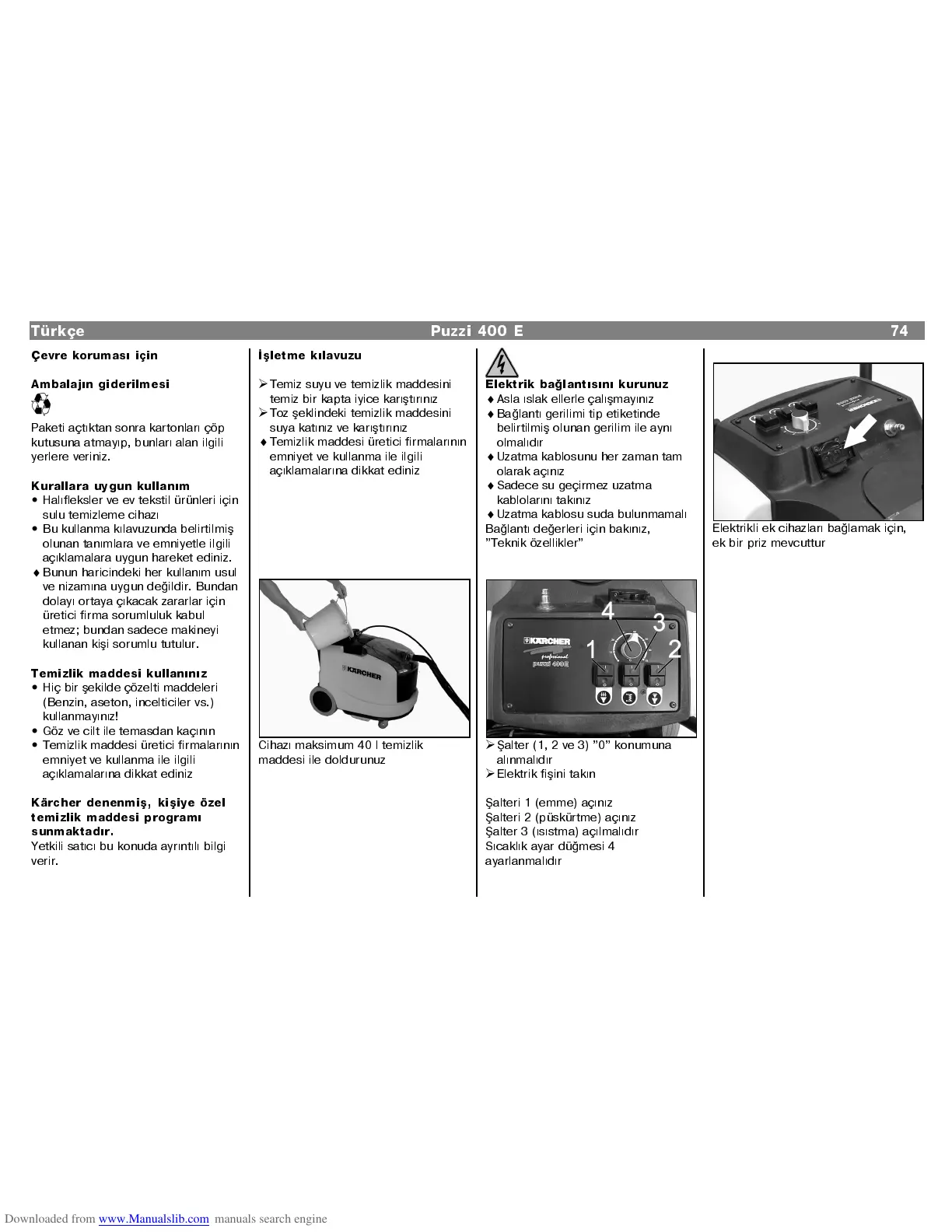 Türkçe Puzzi 400 E 74

Çevre koruması için

Ambalajın giderilmesi

Paketi açtıktan sonra kartonları çöp kutusuna atmayıp, bunları alan ilgili yerlere veriniz.

Kurallara uygun kullanım
• Halıfleksler ve ev tekstil ürünleri için sulu temizleme cihazı
• Bu kullanma kılavuzunda belirtilmiş olunan tanımlara ve emniyetle ilgili açıklamalara uygun hareket ediniz.
♦ Bunun haricindeki her kullanım usul ve nizamına uygun değildir. Bundan dolayı ortaya çıkacak zararlar için üretici firma sorumluluk kabul etmez; bundan sadece makineyi kullanan kişi sorumlu tutulur.

Temizlik maddesi kullanınız
• Hiç bir şekilde çözelti maddeleri (Benzin, aseton, incelticiler vs.) kullanmayınız!
• Göz ve cilt ile temasdan kaçının
• Temizlik maddesi üretici firmalarının emniyet ve kullanma ile ilgili açıklamalarına dikkat ediniz

Kärcher denenmiş, kişiye özel temizlik maddesi programı sunmaktadır.
Yetkili satıcı bu konuda ayrıntılı bilgi verir.

İşletme kılavuzu

➢ Temiz suyu ve temizlik maddesini temiz bir kapta iyice karıştırınız
➢ Toz şeklindeki temizlik maddesini suya katınız ve karıştırınız
♦ Temizlik maddesi üretici firmalarının emniyet ve kullanma ile ilgili açıklamalarına dikkat ediniz

KÄRCHER

Cihazı maksimum 40 l temizlik maddesi ile doldurunuz

Elektrik bağlantısını kurunuz
♦ Asla ıslak ellerle çalışmayınız
♦ Bağlantı gerilimi tip etiketinde belirtilmiş olunan gerilim ile aynı olmalıdır
♦ Uzatma kablosunu her zaman tam olarak açınız
♦ Sadece su geçirmez uzatma kablolarını takınız
♦ Uzatma kablosu suda bulunmamalı
Bağlantı değerleri için bakınız, "Teknik özellikler"

KÄRCHER professional puzzi 400E
4 3 1 2

➢ Şalter (1, 2 ve 3) "0" konumuna alınmalıdır
➢ Elektrik fişini takın

Şalteri 1 (emme) açınız
Şalteri 2 (püskürtme) açınız
Şalter 3 (ısıstma) açılmalıdır
Sıcaklık ayar düğmesi 4 ayarlanmalıdır

Elektrikli ek cihazları bağlamak için, ek bir priz mevcuttur

Downloaded from www.Manualslib.com manuals search engine