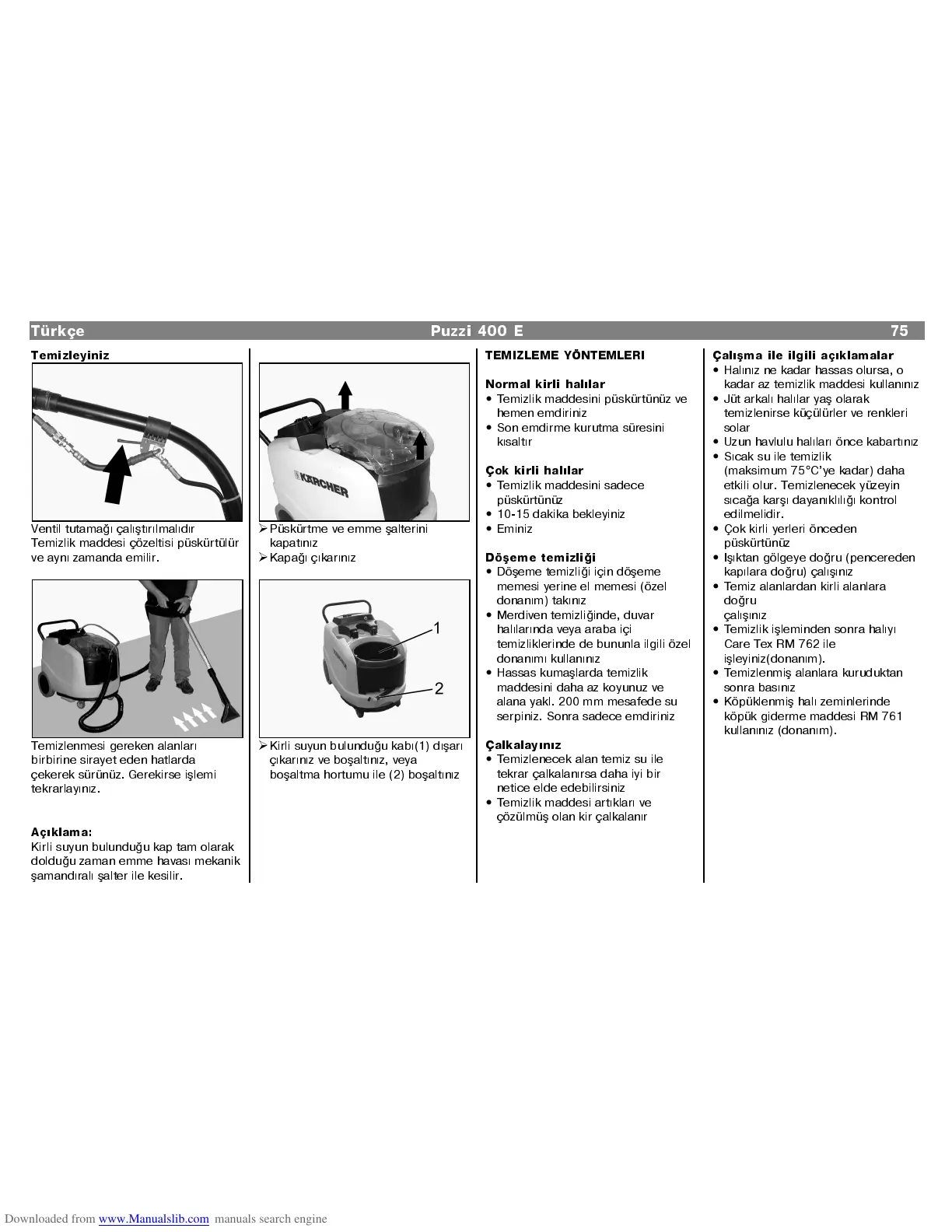 Türkçe Puzzi 400 E 75

Temizleyiniz

Ventil tutamağı çalıştırılmalıdır Temizlik maddesi çözeltisi püskürtülür ve aynı zamanda emilir.

Temizlenmesi gereken alanları birbirine sirayet eden hatlarda çekerek sürünüz. Gerekirse işlemi tekrarlayınız.

Açıklama:
Kirli suyun bulunduğu kap tam olarak dolduğu zaman emme havası mekanik şamandıralı şalter ile kesilir.

KÄRCHER

➢ Püskürtme ve emme şalterini kapatınız
➢ Kapağı çıkarınız

1
2

➢ Kirli suyun bulunduğu kabı(1) dışarı çıkarınız ve boşaltınız, veya boşaltma hortumu ile (2) boşaltınız

TEMIZLEME YÖNTEMLERI

Normal kirli halılar
• Temizlik maddesini püskürtünüz ve hemen emdiriniz
• Son emdirme kurutma süresini kısaltır

Çok kirli halılar
• Temizlik maddesini sadece püskürtünüz
• 10-15 dakika bekleyiniz
• Eminiz

Döşeme temizliği
• Döşeme temizliği için döşeme memesi yerine el memesi (özel donanım) takınız
• Merdiven temizliğinde, duvar halılarında veya araba içi temizliklerinde de bununla ilgili özel donanımı kullanınız
• Hassas kumaşlarda temizlik maddesini daha az koyunuz ve alana yakl. 200 mm mesafede su serpiniz. Sonra sadece emdiriniz

Çalkalayınız
• Temizlenecek alan temiz su ile tekrar çalkalanırsa daha iyi bir netice elde edebilirsiniz
• Temizlik maddesi artıkları ve çözülmüş olan kir çalkalanır

Çalışma ile ilgili açıklamalar
• Halınız ne kadar hassas olursa, o kadar az temizlik maddesi kullanınız
• Jüt arkalı halılar yaş olarak temizlenirse küçülürler ve renkleri solar
• Uzun havlulu halıları önce kabartınız
• Sıcak su ile temizlik (maksimum 75°C'ye kadar) daha etkili olur. Temizlenecek yüzeyin sıcağa karşı dayanıklılığı kontrol edilmelidir.
• Çok kirli yerleri önceden püskürtünüz
• Işıktan gölgeye doğru (pencereden kapılara doğru) çalışınız
• Temiz alanlardan kirli alanlara doğru
çalışınız
• Temizlik işleminden sonra halıyı Care Tex RM 762 ile işleyiniz(donanım).
• Temizlenmiş alanlara kuruduktan sonra basınız
• Köpüklenmiş halı zeminlerinde köpük giderme maddesi RM 761 kullanınız (donanım).

Downloaded from www.Manualslib.com manuals search engine