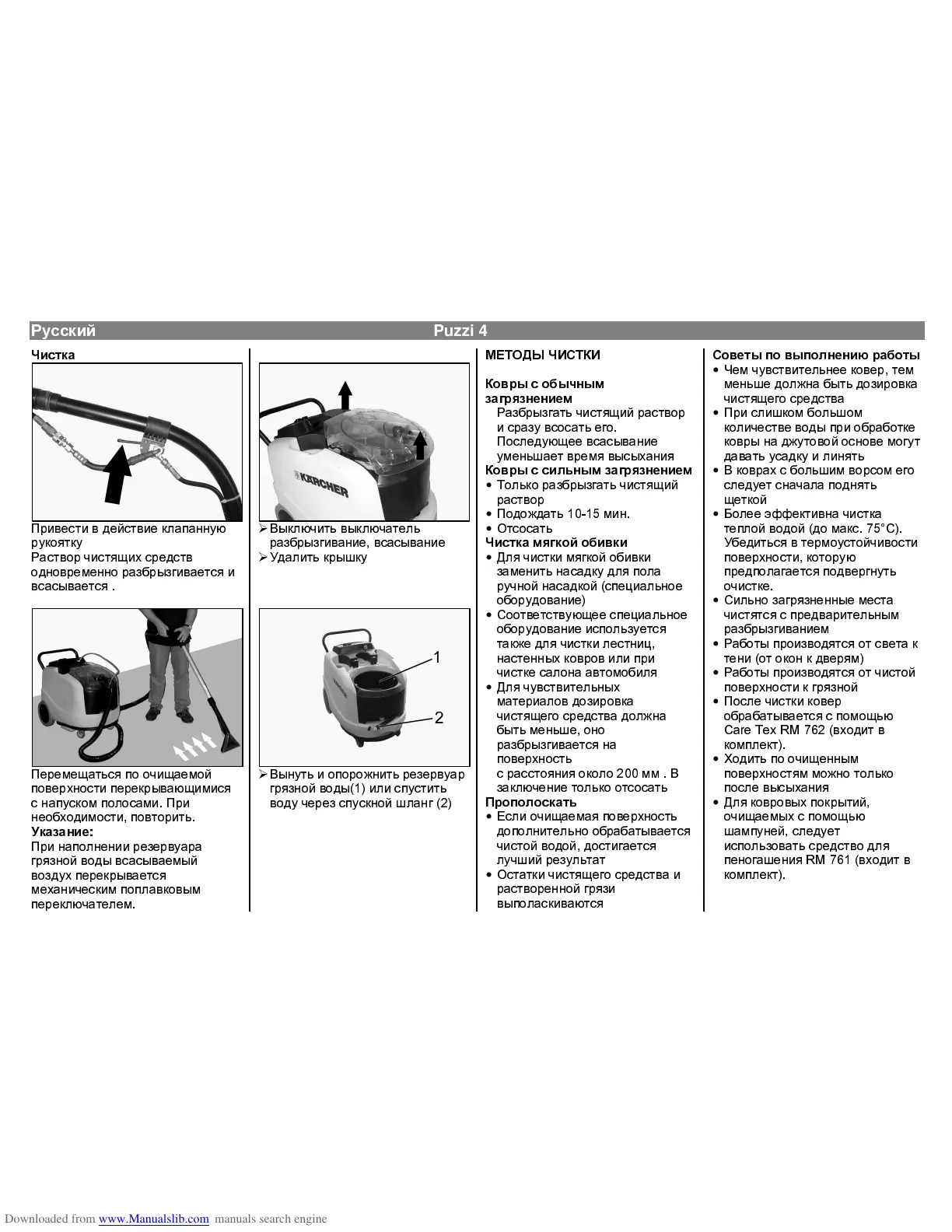 Русский Puzzi 4

Чистка

Привести в действие клапанную рукоятку
Раствор чистящих средств одновременно разбрызгивается и всасывается .

Перемещаться по очищаемой поверхности перекрывающимися с напуском полосами. При необходимости, повторить.
Указание:
При наполнении резервуара грязной воды всасываемый воздух перекрывается механическим поплавковым переключателем.

KÄRCHER

➢ Выключить выключатель разбрызгивание, всасывание
➢ Удалить крышку

1
2

➢ Вынуть и опорожнить резервуар грязной воды(1) или спустить воду через спускной шланг (2)

МЕТОДЫ ЧИСТКИ

Ковры с обычным загрязнением
Разбрызгать чистящий раствор и сразу всосать его. Последующее всасывание уменьшает время высыхания
Ковры с сильным загрязнением
• Только разбрызгать чистящий раствор
• Подождать 10-15 мин.
• Отсосать
Чистка мягкой обивки
• Для чистки мягкой обивки заменить насадку для пола ручной насадкой (специальное оборудование)
• Соответствующее специальное оборудование используется также для чистки лестниц, настенных ковров или при чистке салона автомобиля
• Для чувствительных материалов дозировка чистящего средства должна быть меньше, оно разбрызгивается на поверхность с расстояния около 200 мм . В заключение только отсосать
Прополоскать
• Если очищаемая поверхность дополнительно обрабатывается чистой водой, достигается лучший результат
• Остатки чистящего средства и растворенной грязи выполаскиваются

Советы по выполнению работы
• Чем чувствительнее ковер, тем меньше должна быть дозировка чистящего средства
• При слишком большом количестве воды при обработке ковры на джутовой основе могут давать усадку и линять
• В коврах с большим ворсом его следует сначала поднять щеткой
• Более эффективна чистка теплой водой (до макс. 75°C). Убедиться в термоустойчивости поверхности, которую предполагается подвергнуть очистке.
• Сильно загрязненные места чистятся с предварительным разбрызгиванием
• Работы производятся от света к тени (от окон к дверям)
• Работы производятся от чистой поверхности к грязной
• После чистки ковер обрабатывается с помощью Care Tex RM 762 (входит в комплект).
• Ходить по очищенным поверхностям можно только после высыхания
• Для ковровых покрытий, очищаемых с помощью шампуней, следует использовать средство для пеногашения RM 761 (входит в комплект).

Downloaded from www.Manualslib.com manuals search engine