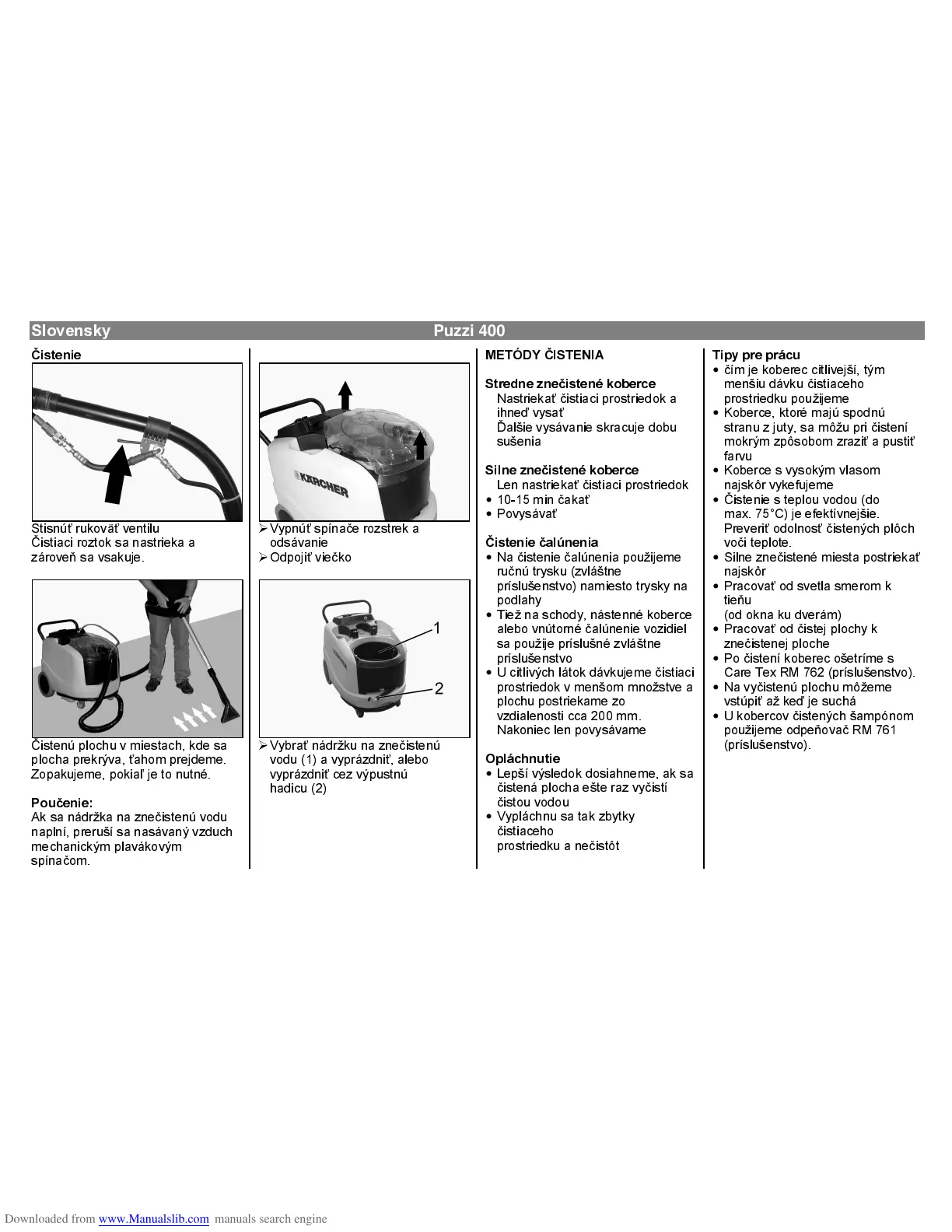 Slovensky Puzzi 400

Čistenie

Stisnúť rukoväť ventilu
Čistiaci roztok sa nastrieka a zároveň sa vsakuje.

Čistenú plochu v miestach, kde sa plocha prekrýva, ťahom prejdeme. Zopakujeme, pokiaľ je to nutné.

Poučenie:
Ak sa nádržka na znečistenú vodu naplní, preruší sa nasávaný vzduch mechanickým plavákovým spínačom.

KÄRCHER

➢ Vypnúť spínače rozstrek a odsávanie
➢ Odpojiť viečko

1
2

➢ Vybrať nádržku na znečistenú vodu (1) a vyprázdniť, alebo vyprázdniť cez výpustnú hadicu (2)

METÓDY ČISTENIA

Stredne znečistené koberce
Nastriekať čistiaci prostriedok a ihneď vysať
Ďalšie vysávanie skracuje dobu sušenia

Silne znečistené koberce
Len nastriekať čistiaci prostriedok
• 10-15 min čakať
• Povysávať

Čistenie čalúnenia
• Na čistenie čalúnenia použijeme ručnú trysku (zvláštne príslušenstvo) namiesto trysky na podlahy
• Tiež na schody, nástenné koberce alebo vnútorné čalúnenie vozidiel sa použije príslušné zvláštne príslušenstvo
• U citlivých látok dávkujeme čistiaci prostriedok v menšom množstve a plochu postriekame zo vzdialenosti cca 200 mm. Nakoniec len povysávame

Opláchnutie
• Lepší výsledok dosiahneme, ak sa čistená plocha ešte raz vyčistí čistou vodou
• Vypláchnu sa tak zbytky čistiaceho prostriedku a nečistôt

Tipy pre prácu
• čím je koberec citlivejší, tým menšiu dávku čistiaceho prostriedku použijeme
• Koberce, ktoré majú spodnú stranu z juty, sa môžu pri čistení mokrým zpôsobom zraziť a pustiť farvu
• Koberce s vysokým vlasom najskôr vykefujeme
• Čistenie s teplou vodou (do max. 75°C) je efektívnejšie. Preveriť odolnosť čistených plôch voči teplote.
• Silne znečistené miesta postriekať najskôr
• Pracovať od svetla smerom k tieňu
(od okna ku dverám)
• Pracovať od čistej plochy k znečistenej ploche
• Po čistení koberec ošetríme s Care Tex RM 762 (príslušenstvo).
• Na vyčistenú plochu môžeme vstúpiť až keď je suchá
• U kobercov čistených šampónom použijeme odpeňovač RM 761 (príslušenstvo).

Downloaded from www.Manualslib.com manuals search engine