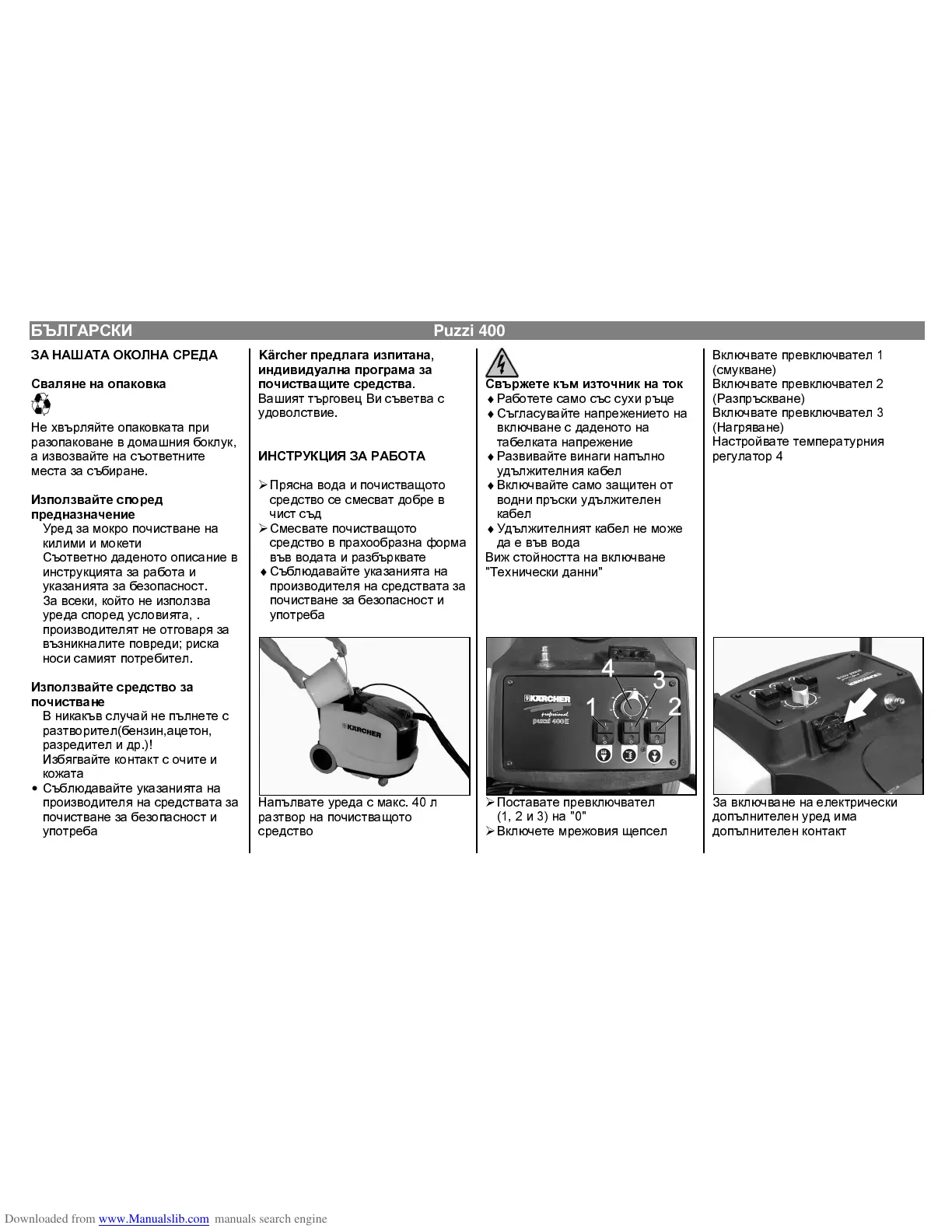 БЪЛГАРСКИ Puzzi 400

ЗА НАШАТА ОКОЛНА СРЕДА

Сваляне на опаковка

Не хвърляйте опаковката при разопаковане в домашния боклук, а извозвайте на съответните места за събиране.

Използвайте според предназначение

Уред за мокро почистване на килими и мокети

Съответно даденото описание в инструкцията за работа и указанията за безопасност.

За всеки, който не използва уреда според условията, . производителят не отговаря за възникналите повреди; риска носи самият потребител.

Използвайте средство за почистване

В никакъв случай не пълнете с разтворител(бензин,ацетон, разредител и др.)!

Избягвайте контакт с очите и кожата

• Съблюдавайте указанията на производителя на средствата за почистване за безопасност и употреба

Kärcher предлага изпитана, индивидуална програма за почистващите средства.

Вашият търговец Ви съветва с удоволствие.

ИНСТРУКЦИЯ ЗА РАБОТА

➢ Прясна вода и почистващото средство се смесват добре в чист съд

➢ Смесвате почистващото средство в прахообразна форма във водата и разбърквате

♦ Съблюдавайте указанията на производителя на средствата за почистване за безопасност и употреба

KÄRCHER

Напълвате уреда с макс. 40 л разтвор на почистващото средство

Свържете към източник на ток

♦ Работете само със сухи ръце

♦ Съгласувайте напрежението на включване с даденото на табелката напрежение

♦ Развивайте винаги напълно удължителния кабел

♦ Включвайте само защитен от водни пръски удължителен кабел

♦ Удължителният кабел не може да е във вода

Виж стойността на включване "Технически данни"

4 3 1 2

KÄRCHER professional puzzi 400 E

➢ Поставате превключвател (1, 2 и 3) на "0"

➢ Включете мрежовия щепсел

Включвате превключвател 1 (смукване)

Включвате превключвател 2 (Разпръскване)

Включвате превключвател 3 (Нагряване)

Настройвате температурния регулатор 4

За включване на електрически допълнителен уред има допълнителен контакт

Downloaded from www.Manualslib.com manuals search engine