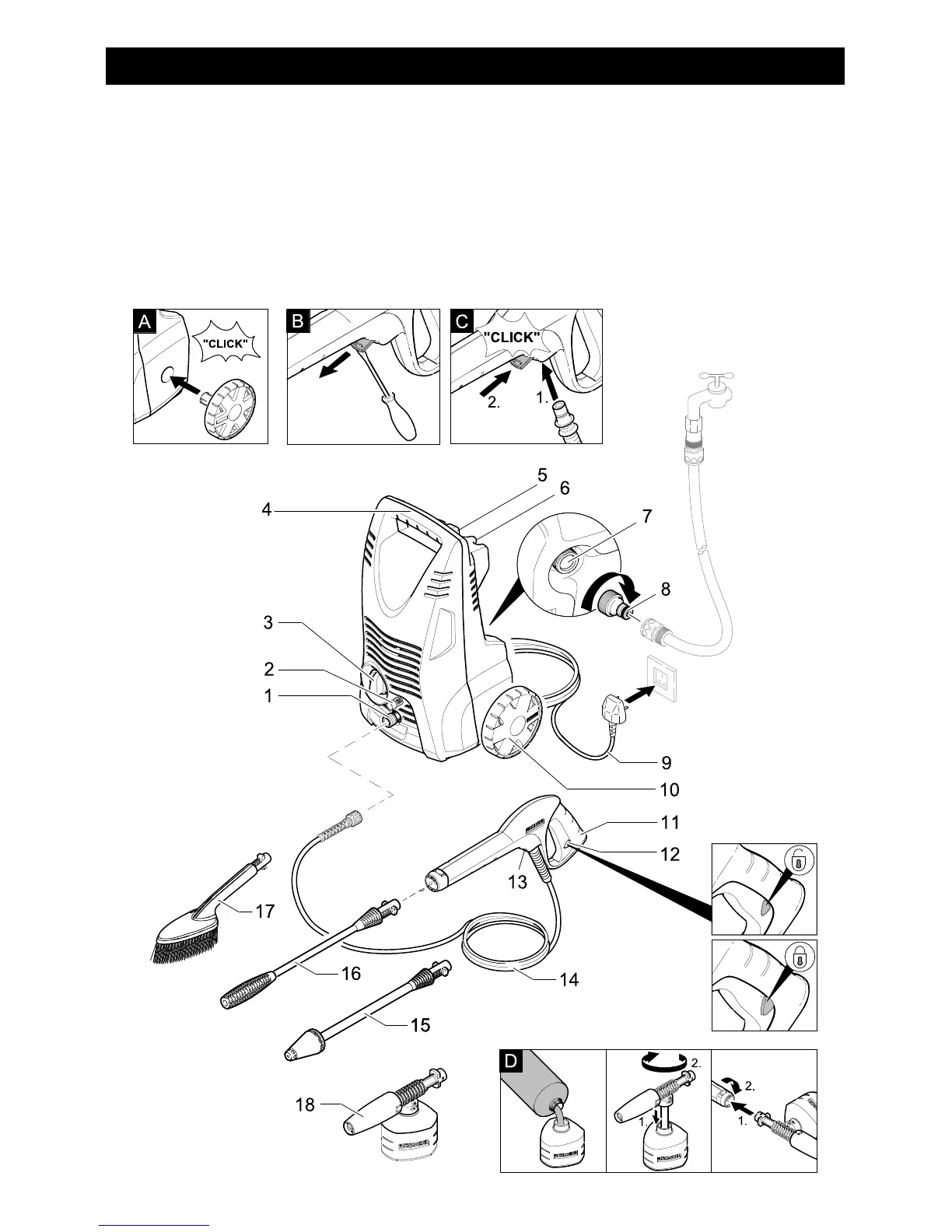 A
"CLICK"

B

C
"CLICK"
2.
1.

5
6
4
7
8
3
2
1
9
10
11
12
13
17
16
14
15
18

D
2.
1.
2.
1.