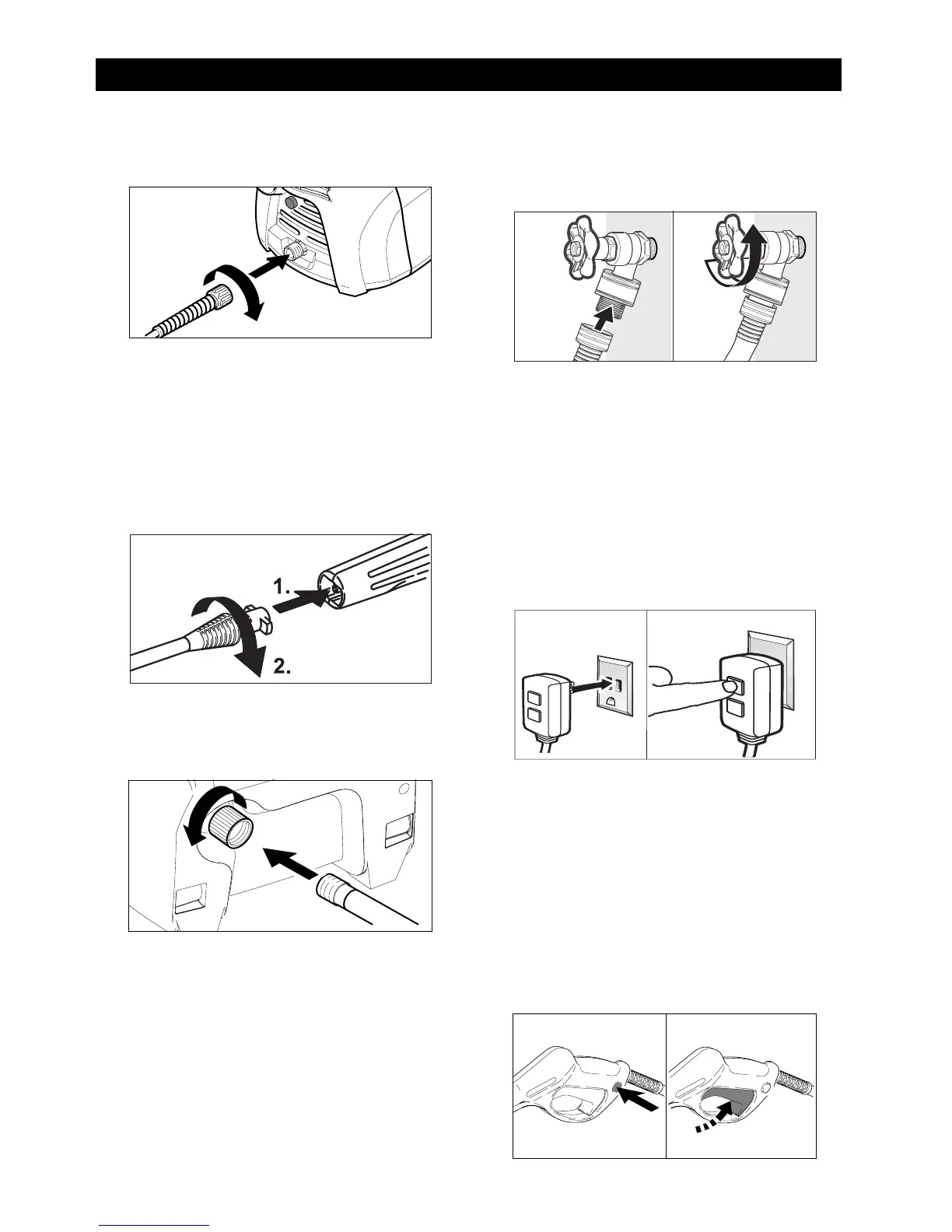 1.

2.