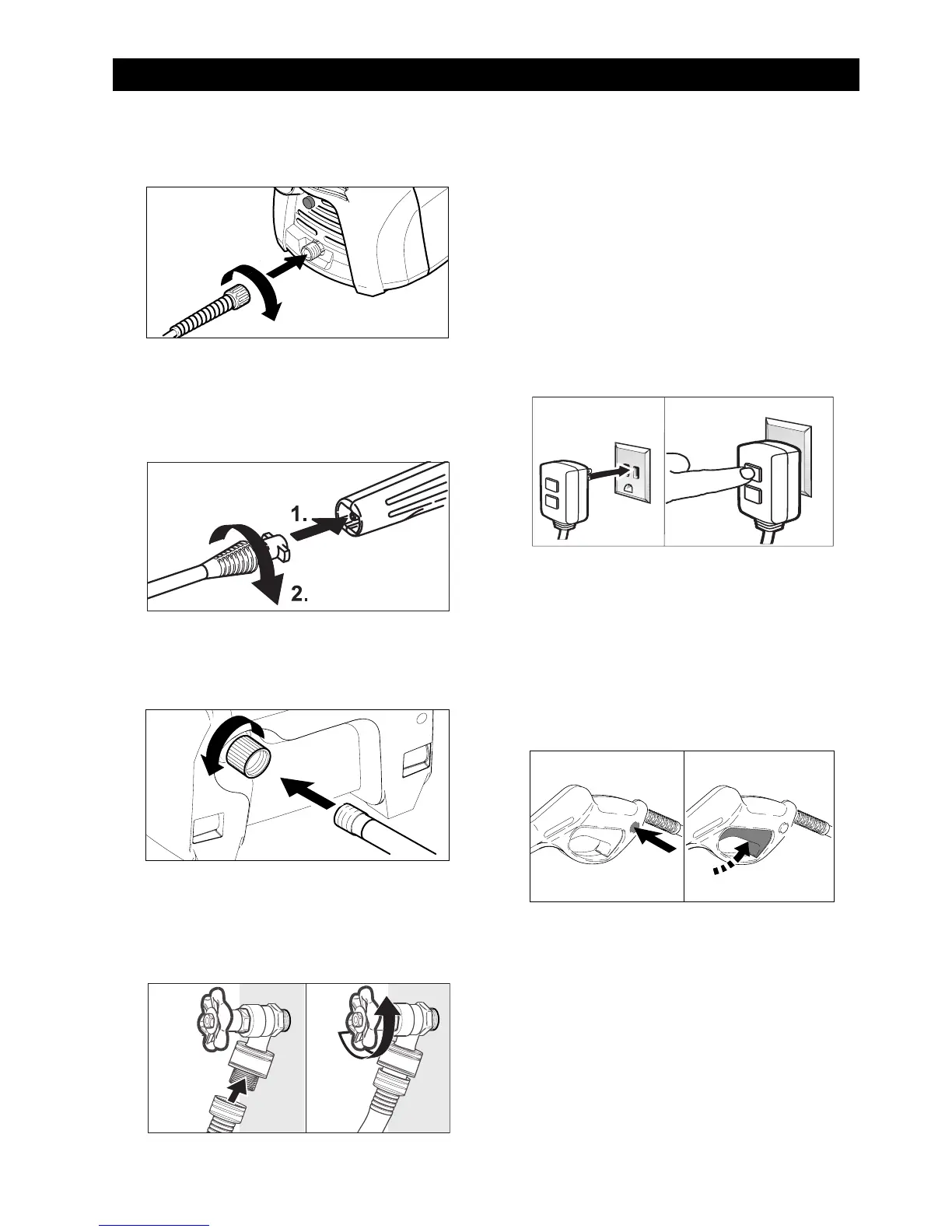 1.

2.