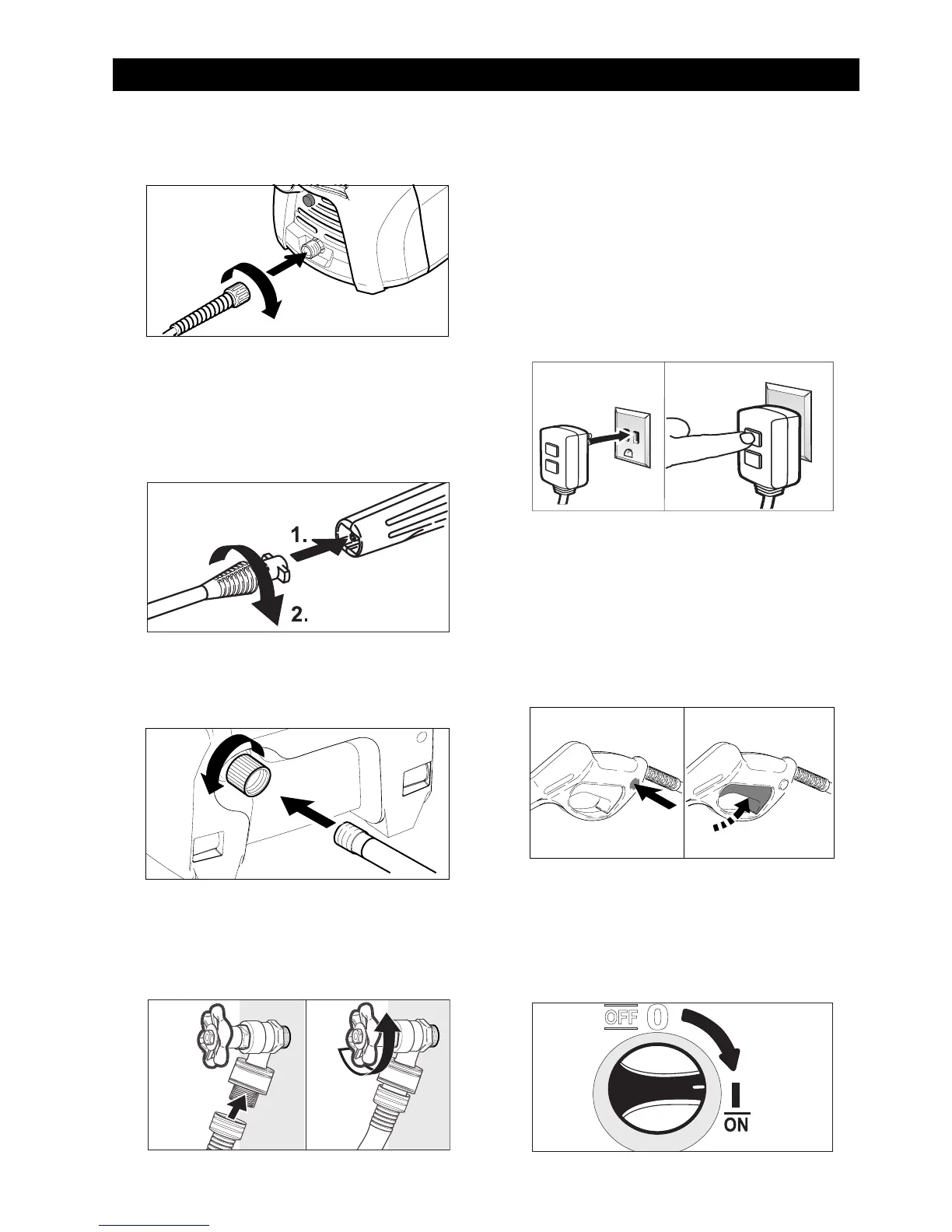 1.

2.

OFF 0

I

ON