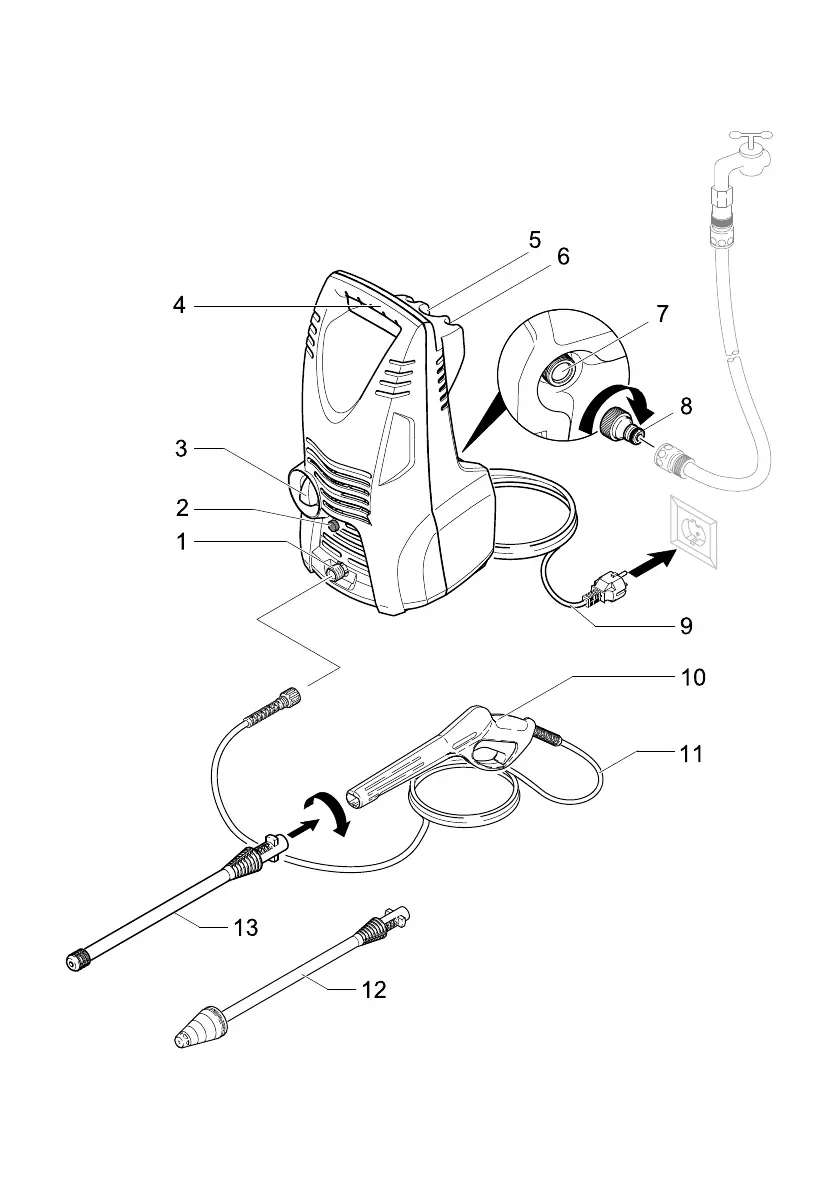 5
6
4
7
8
3
2
1
9
10
11
13
12