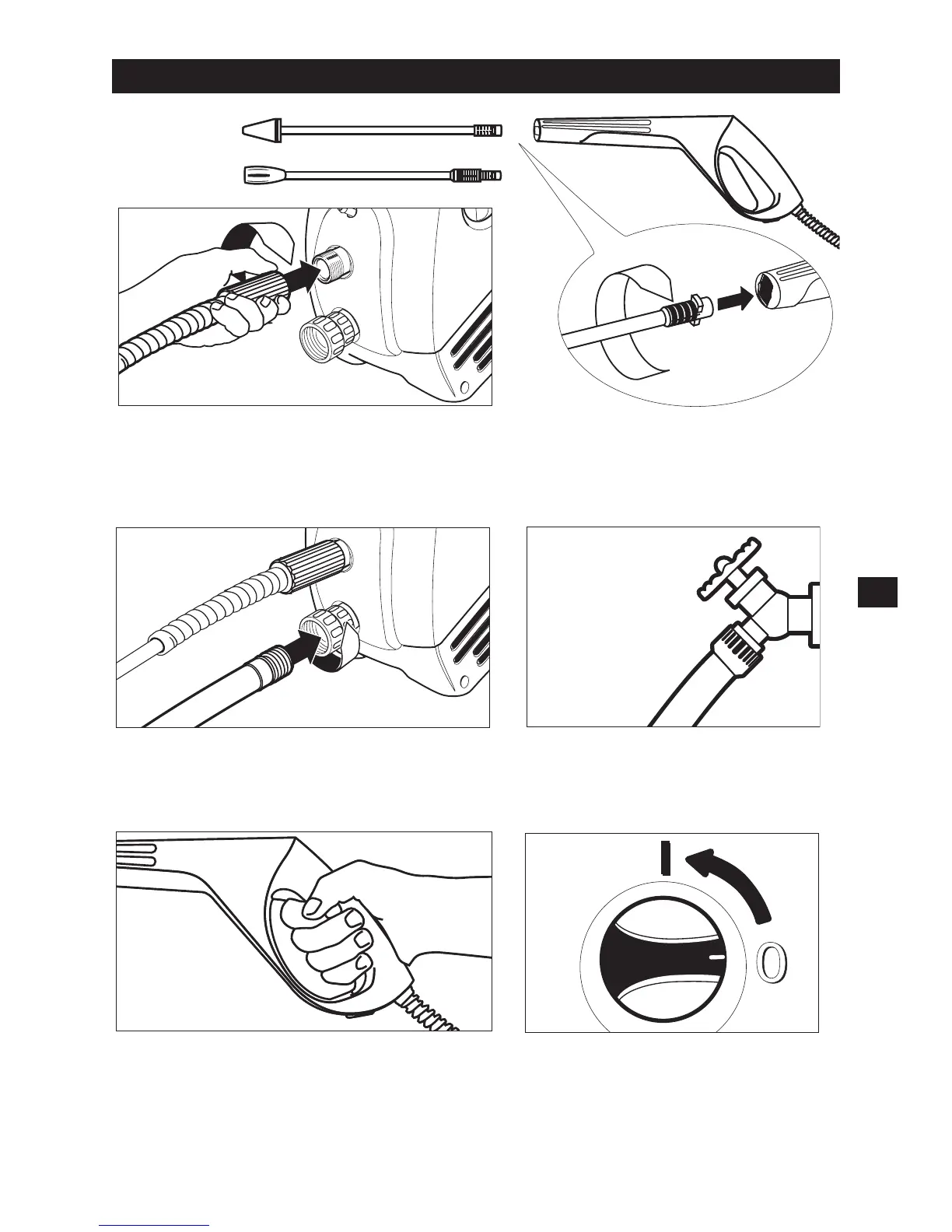 I

0