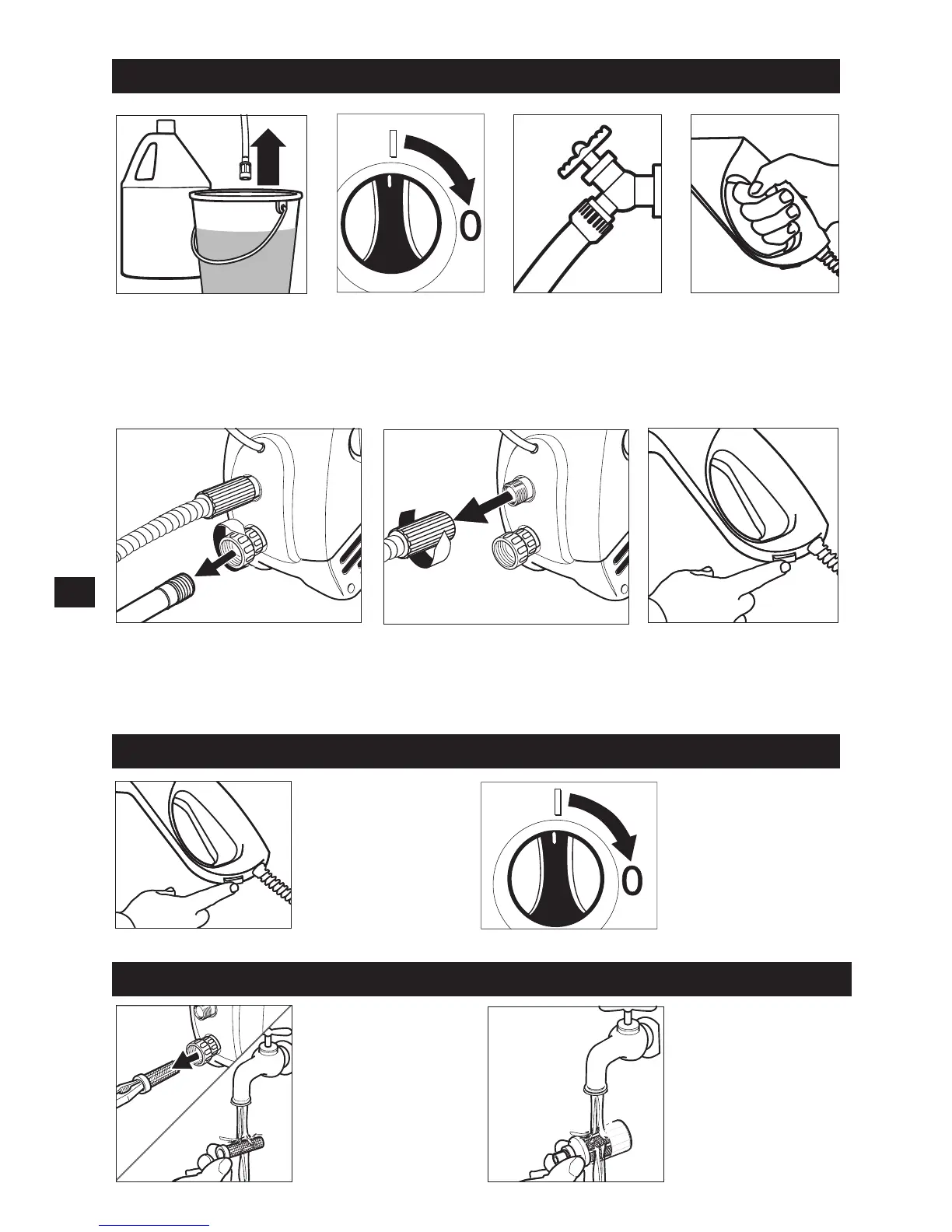 I

0

I

0