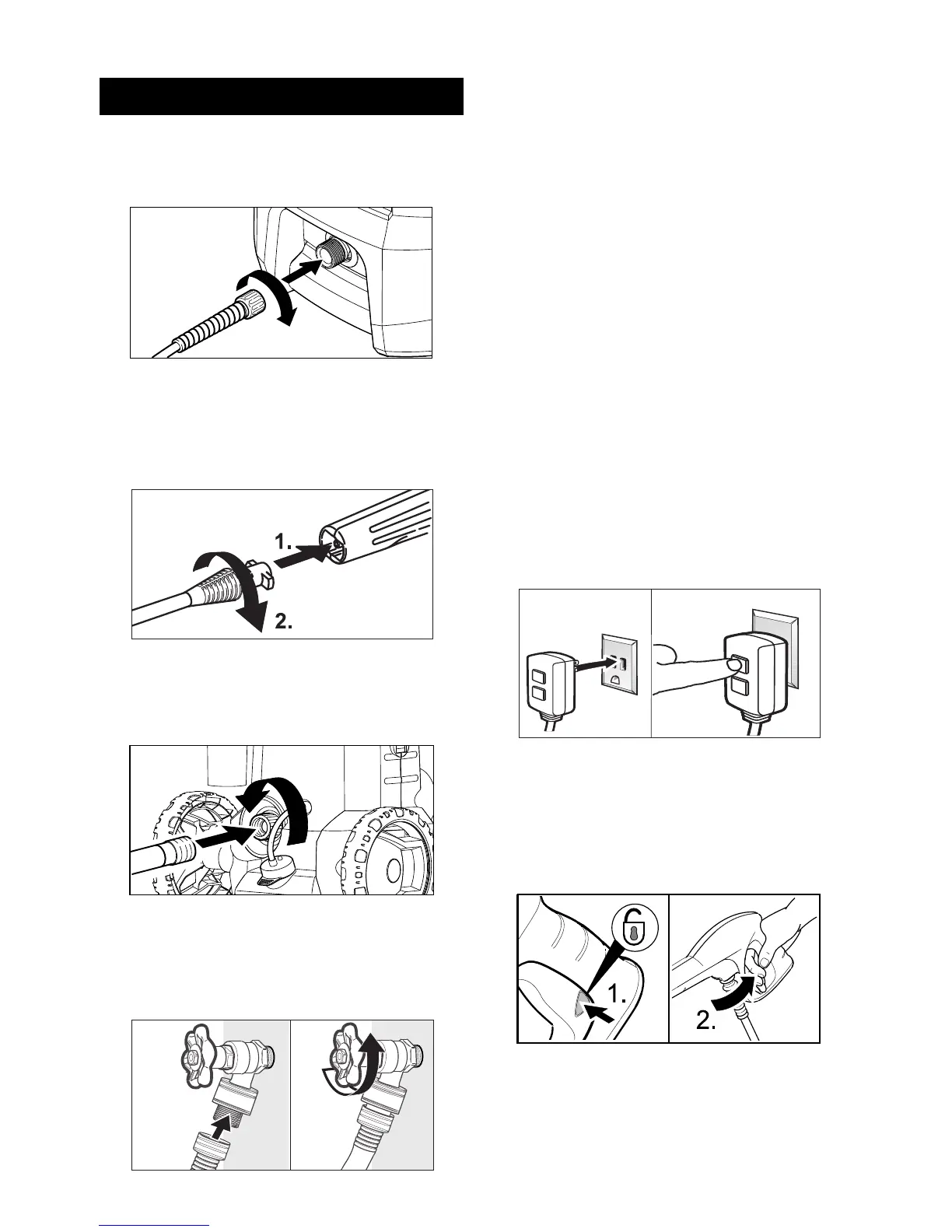 1.

2.

1.

2.