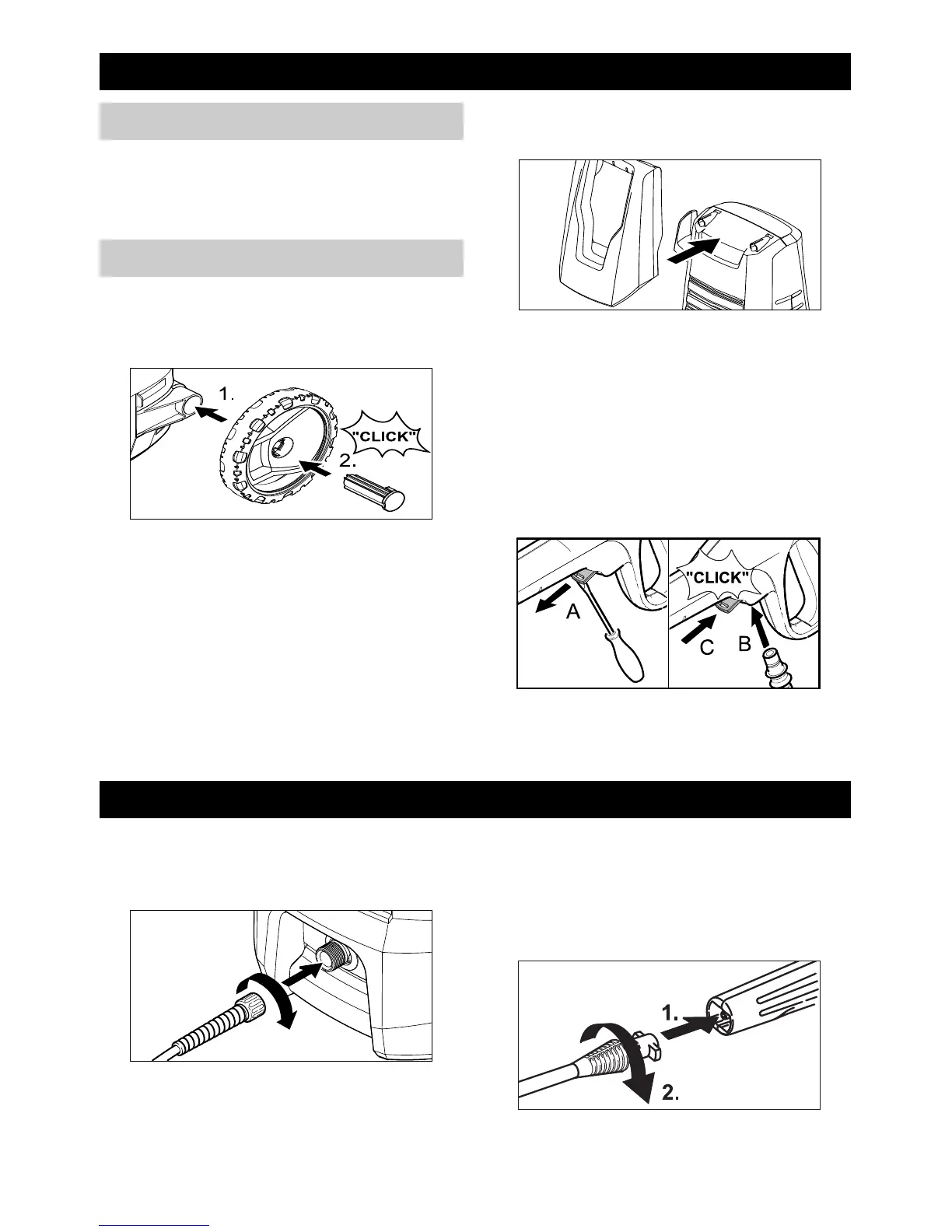 1.

"CLICK"

2.

"CLICK"

A

C

B

1.

2.