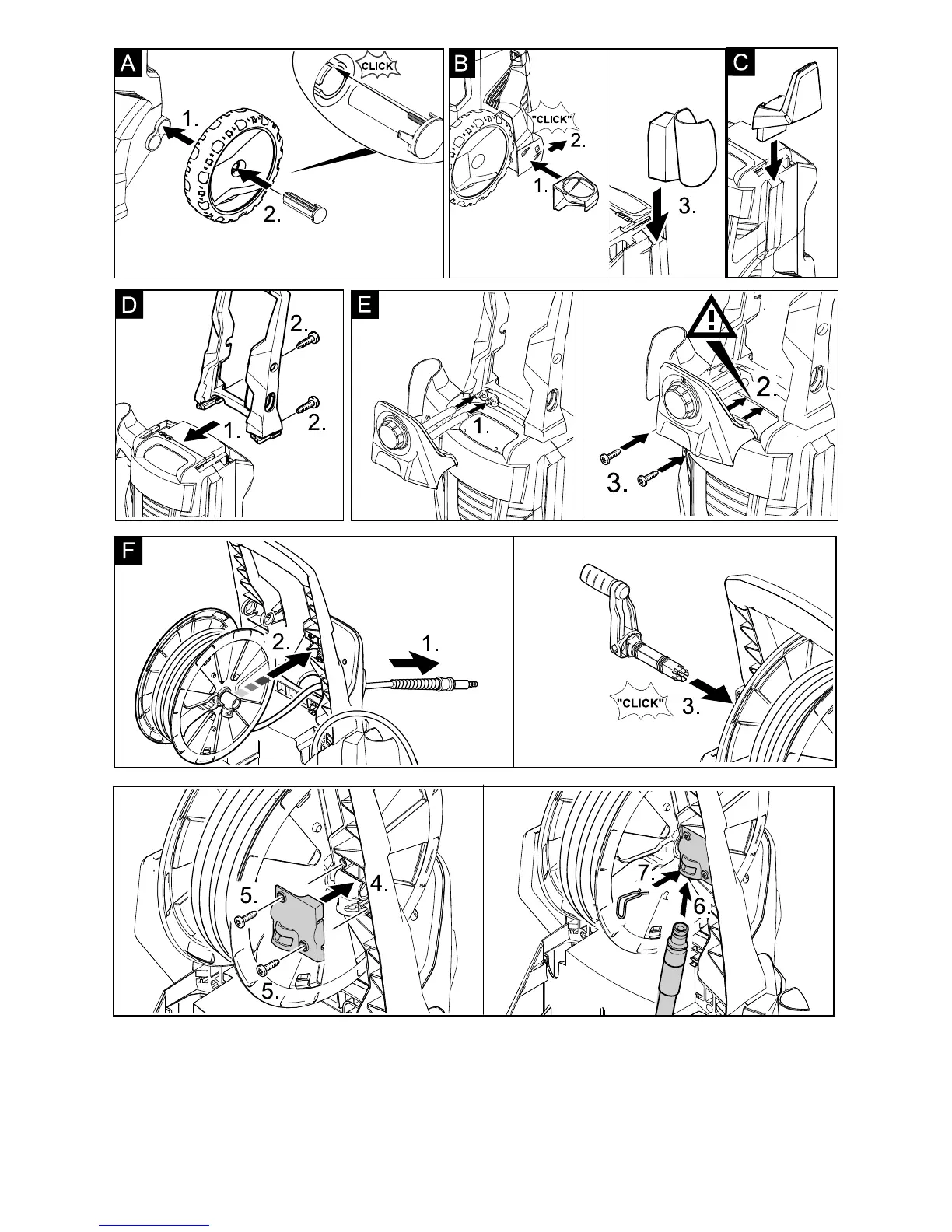 A

CLICK

1.

2.

B

"CLICK"

2.

1.

3.

C

D

2.

2.

1.

E

1.

2.

3.

F

2.

1.

"CLICK"

3.

5.

4.

5.

7.

6.