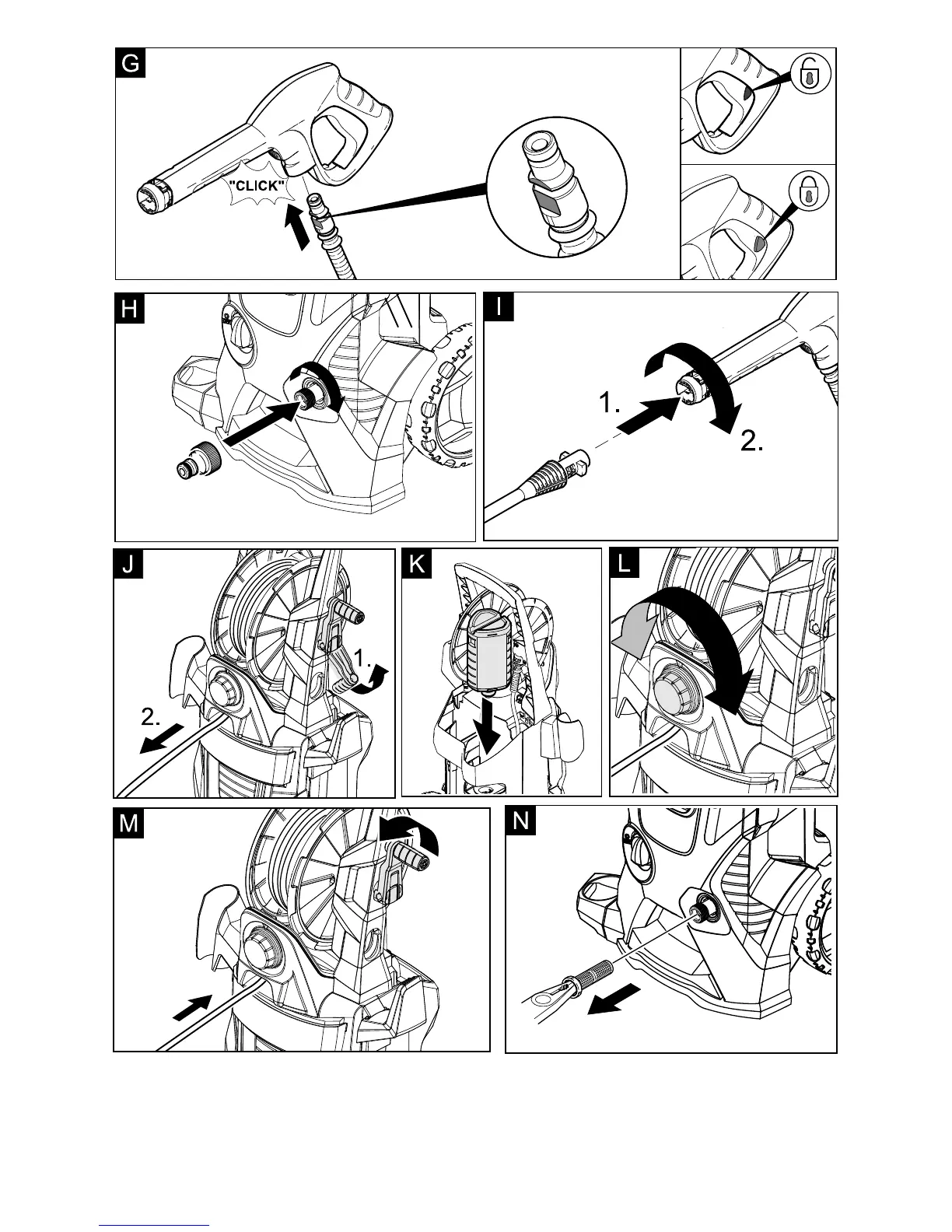 G

"CLICK"

H

I

1.

2.

J

1.

2.

K

L

M

N