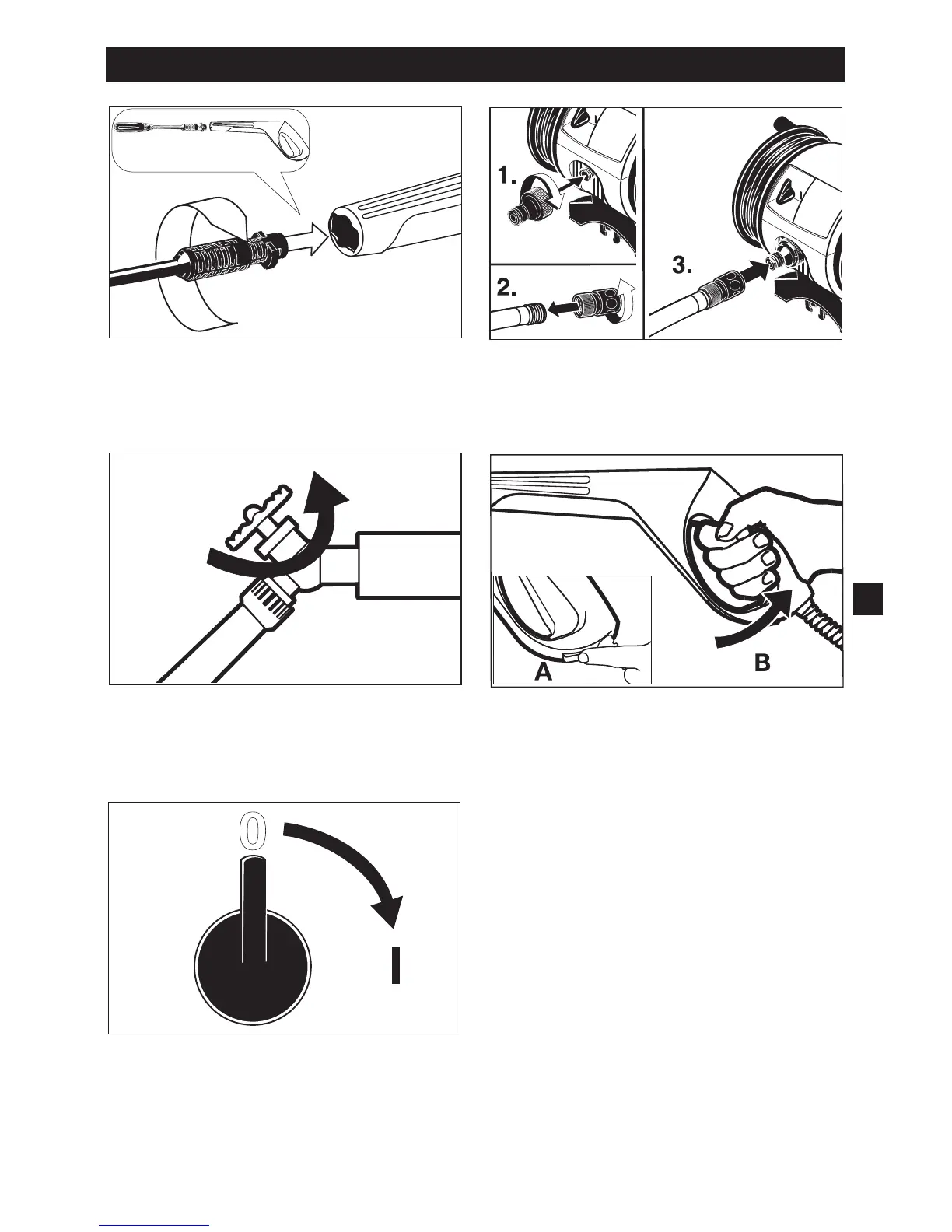 1.

2.

3.

A

B

0

I