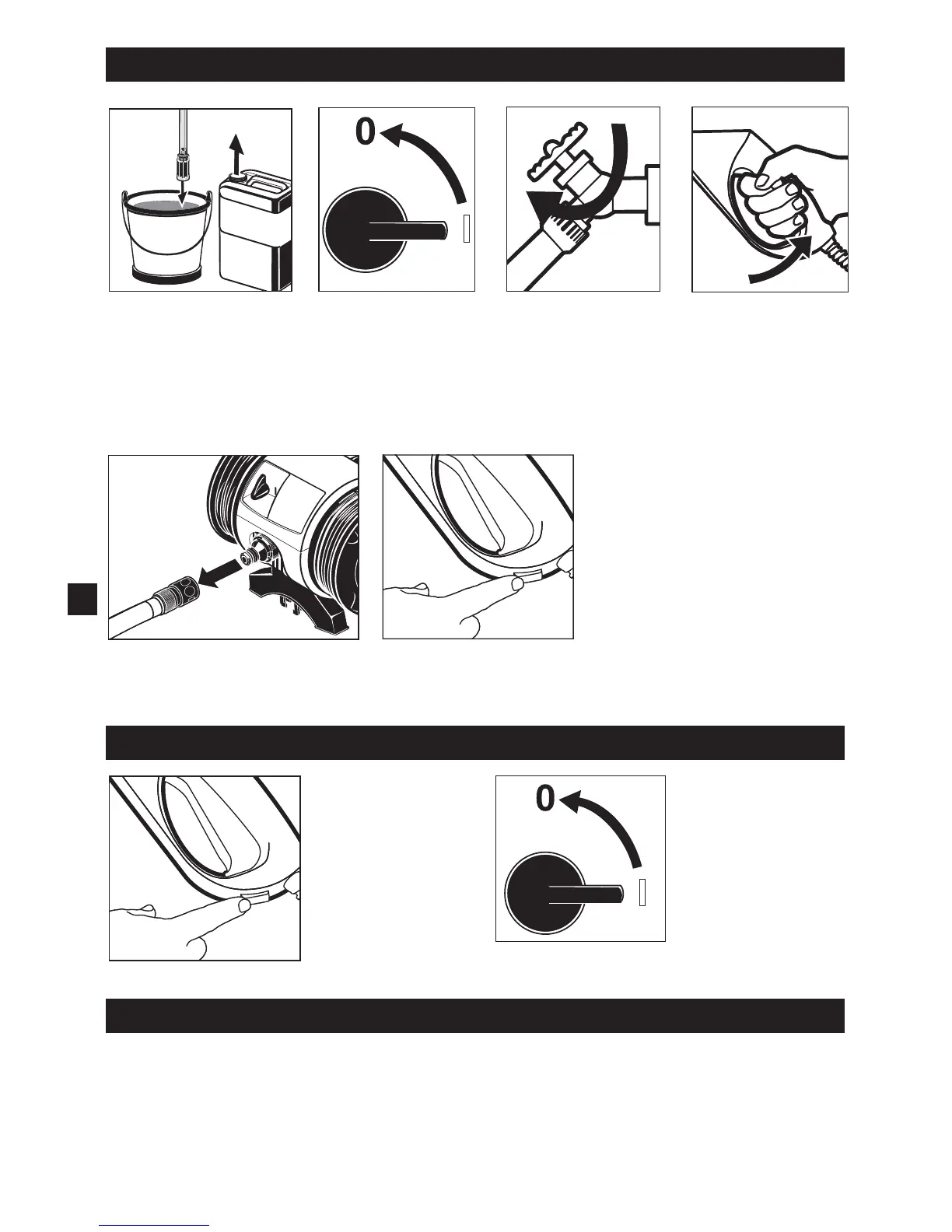 0

0