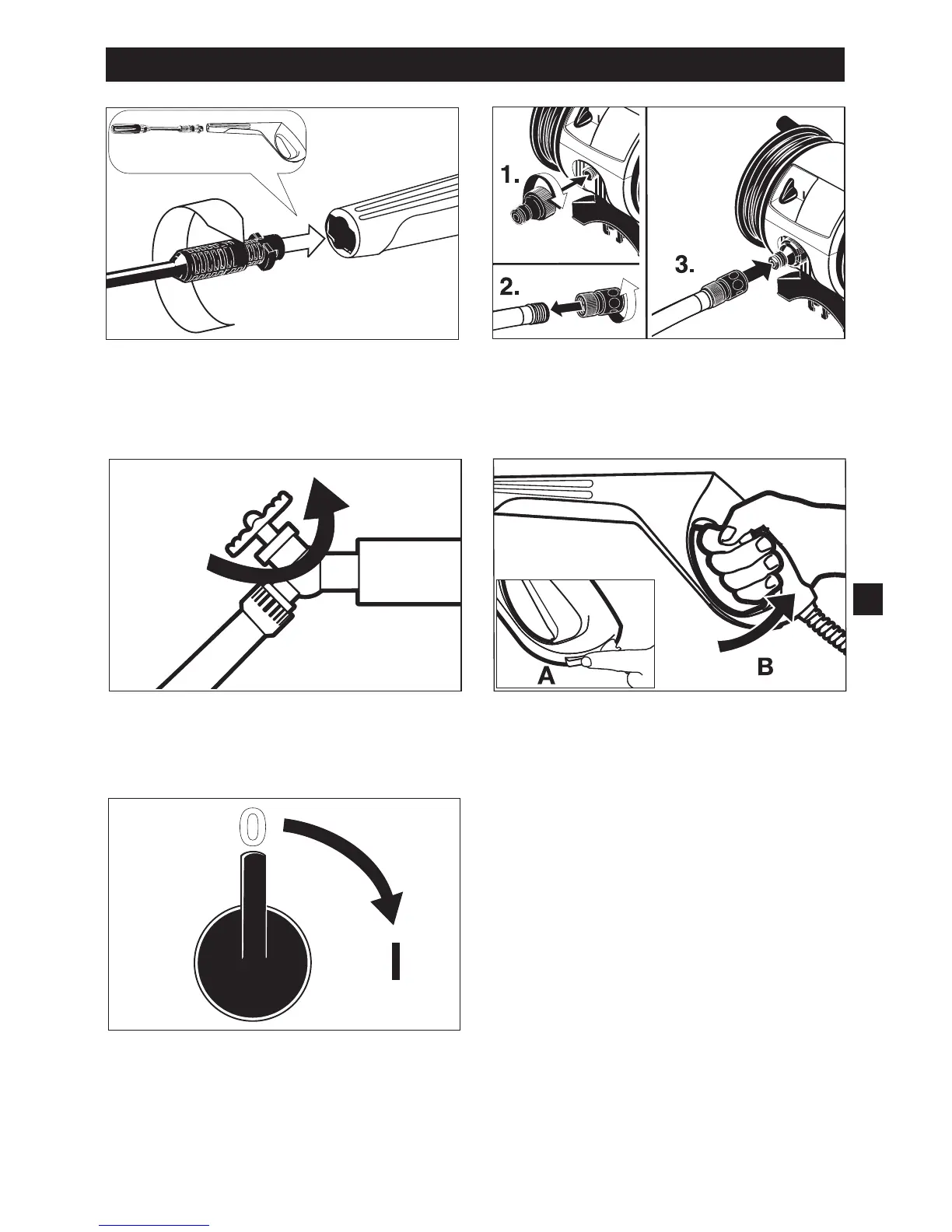 1.

2.

3.

A

B

0

I