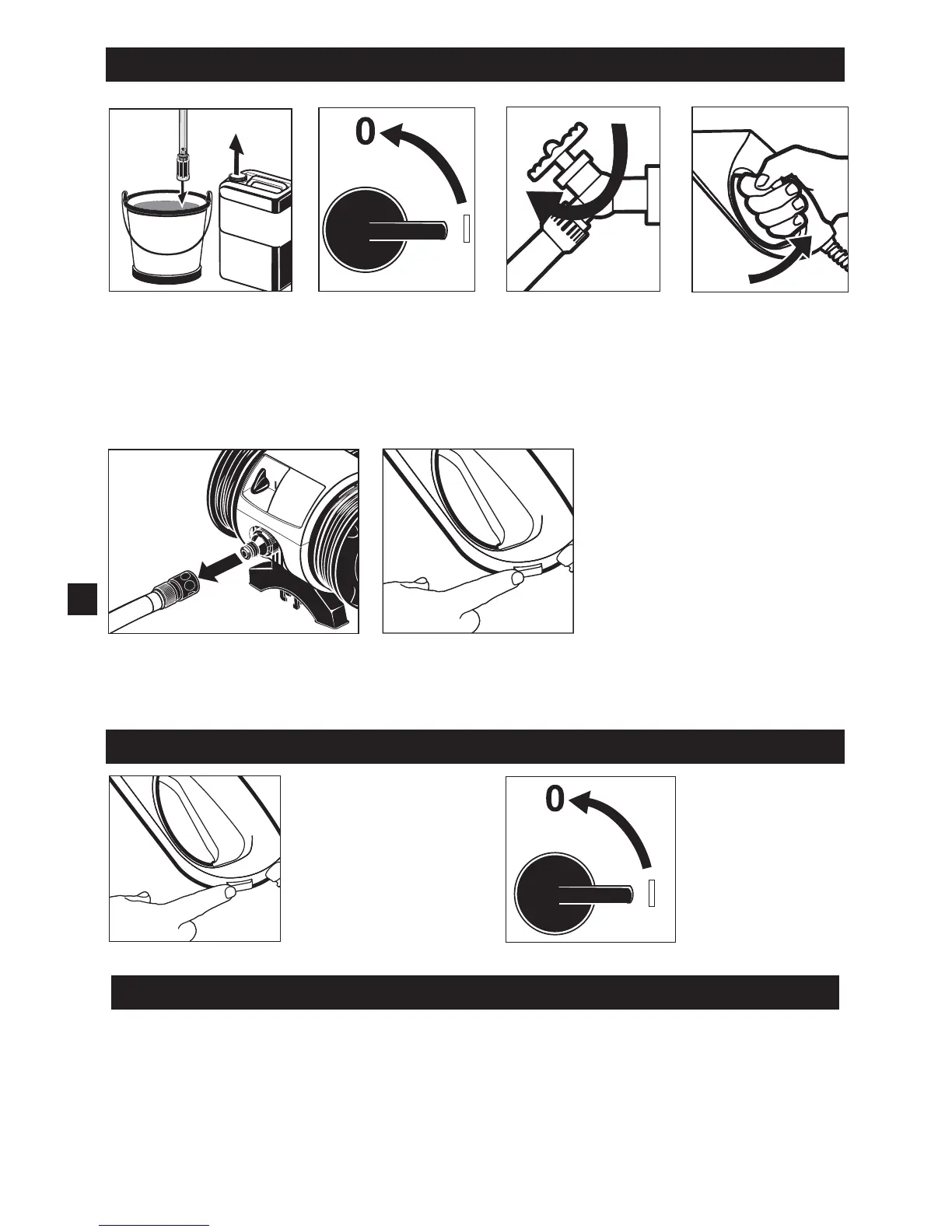 0

0