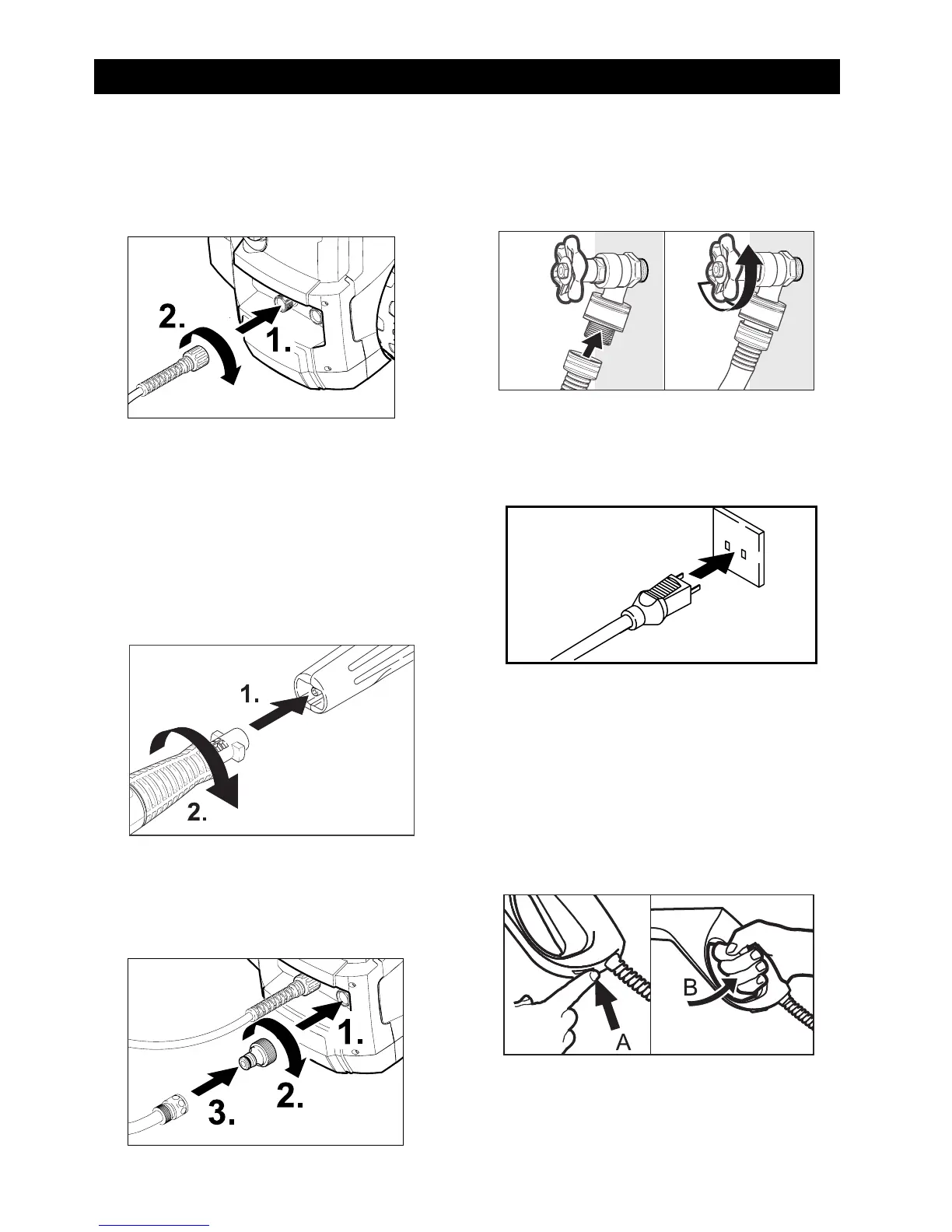 2.
1.

1.
2.

1.
2.
3.

A
B