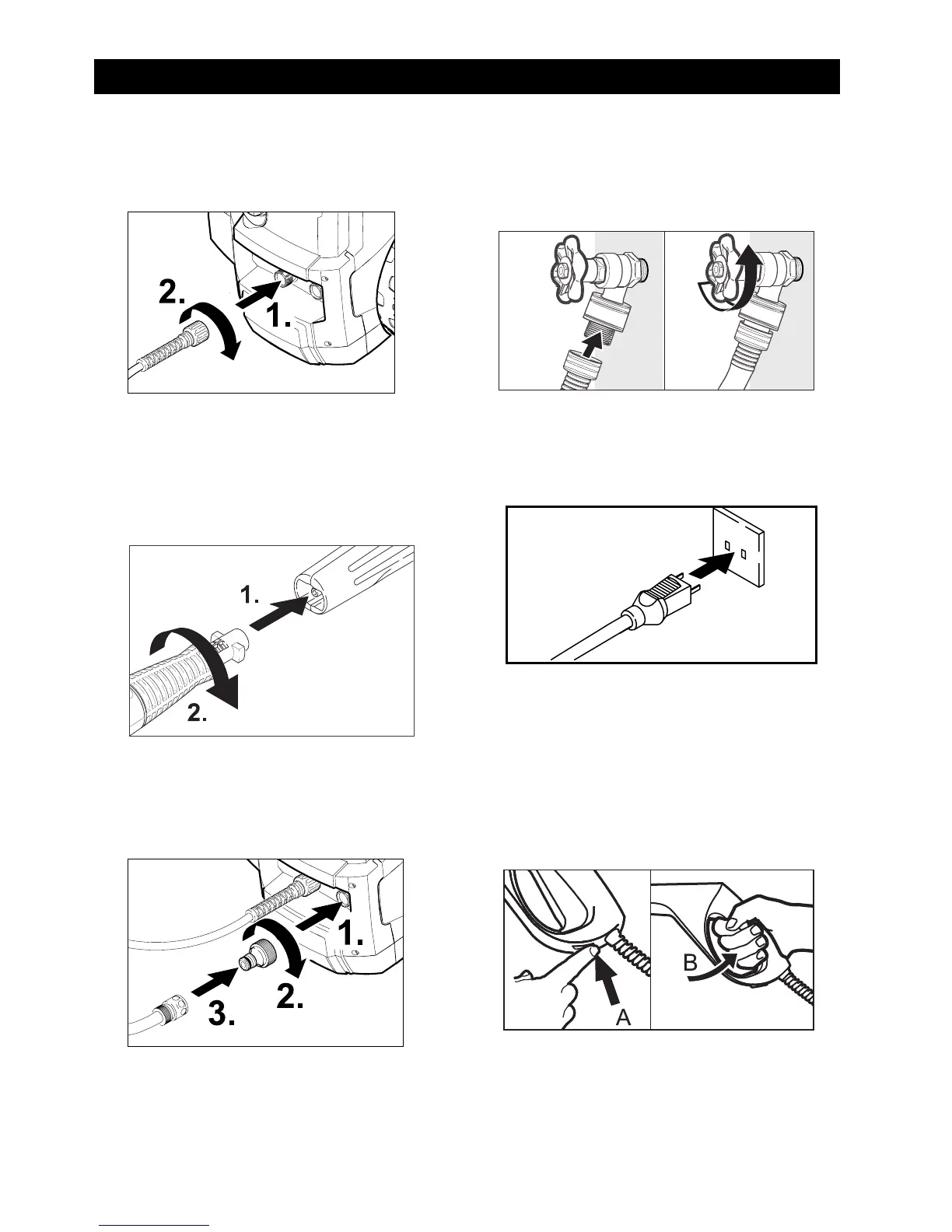 2.

1.

1.

2.

1.

2.

3.

A

B