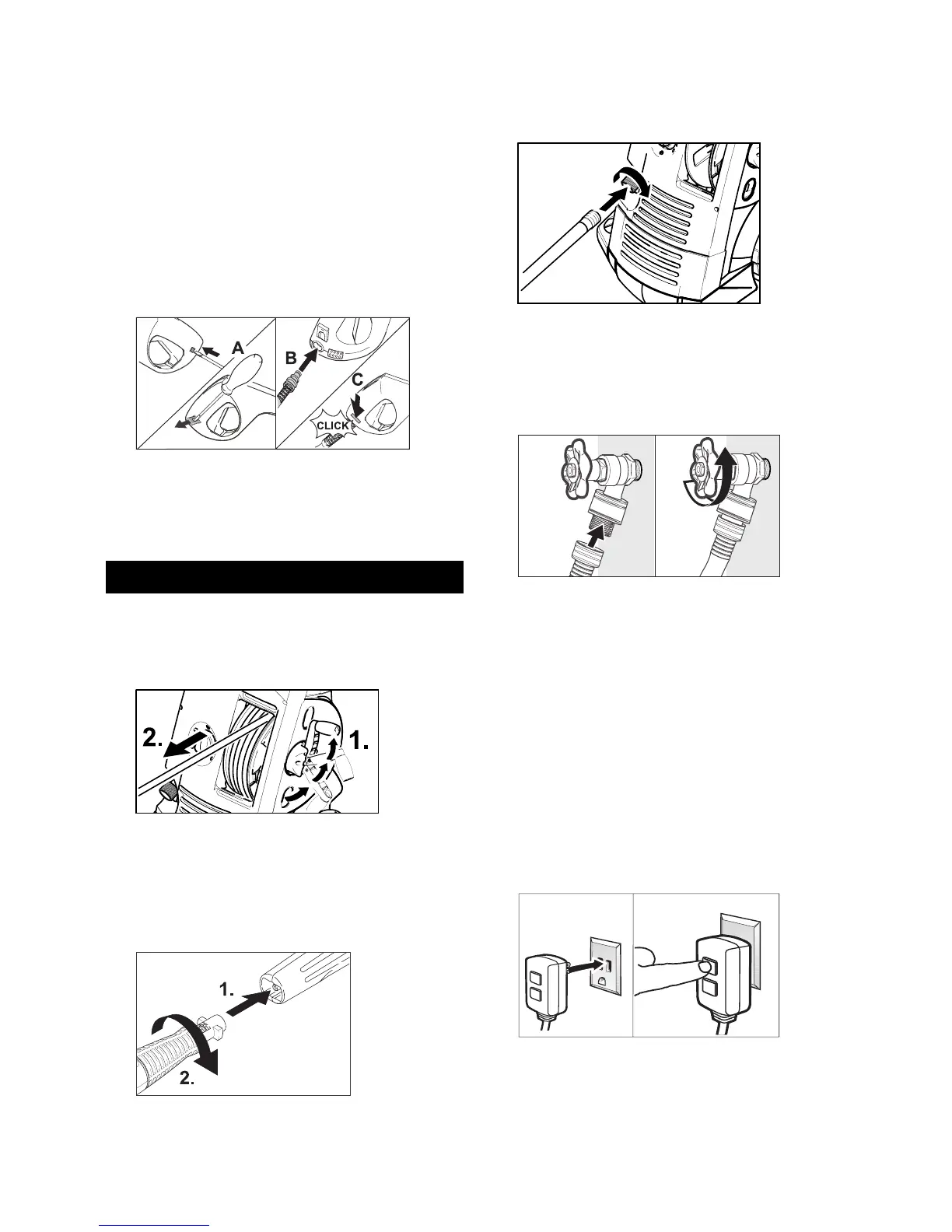 A

B

C

CLICK

2.

1.

1.

2.