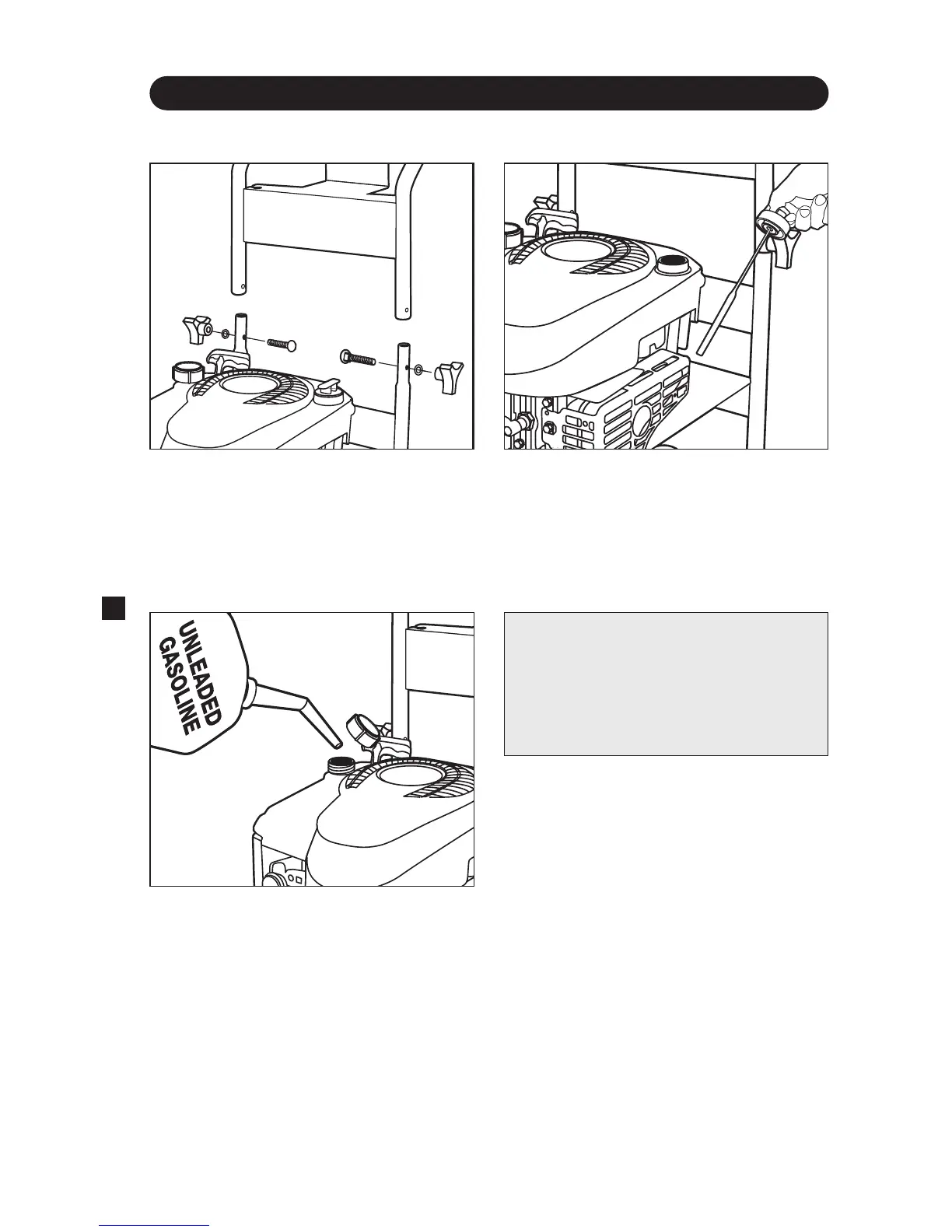 UNLEADED GASOLINE