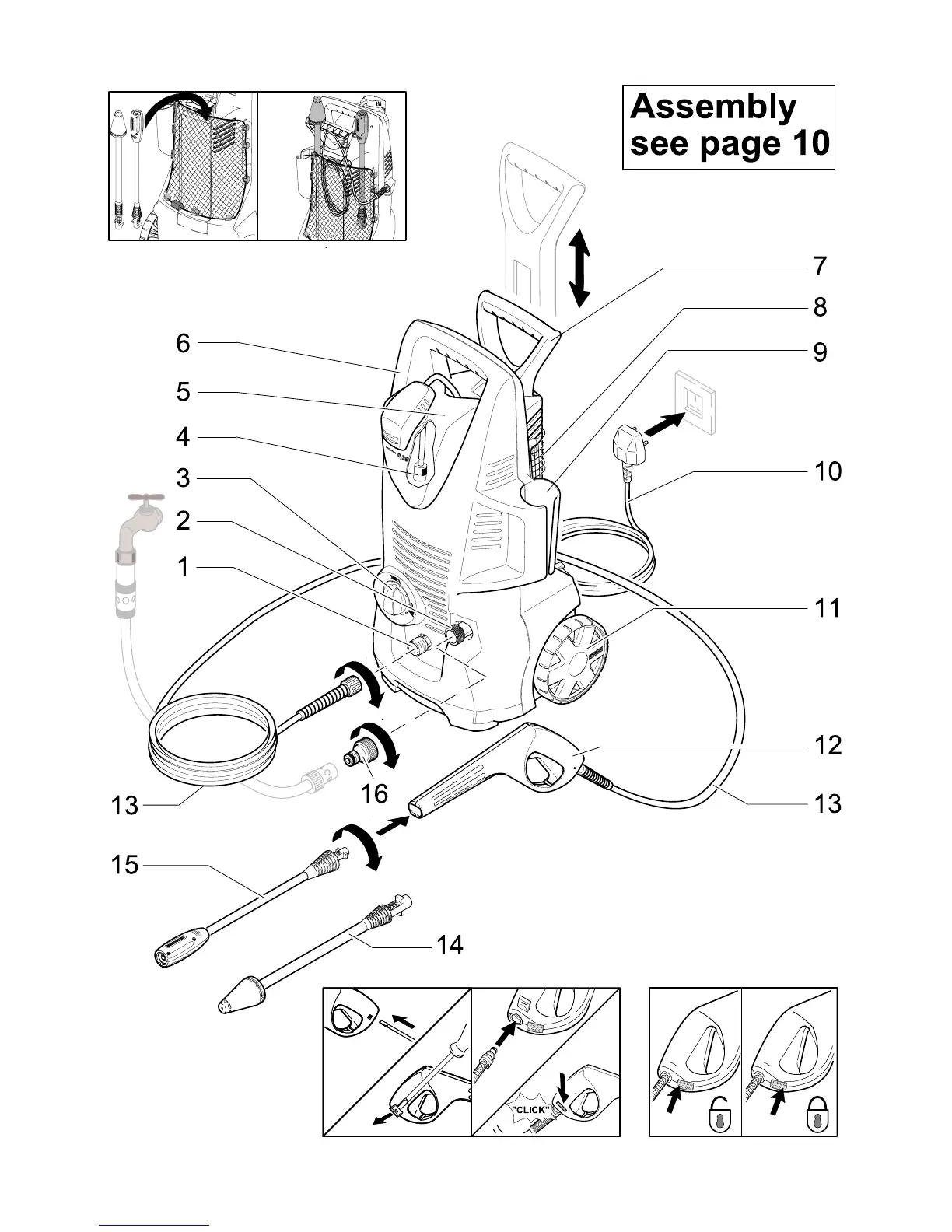 Assembly see page 10

7
8
9
6
5
4
3
2
1
10
11
12
13
13
16
15
14

"CLICK"