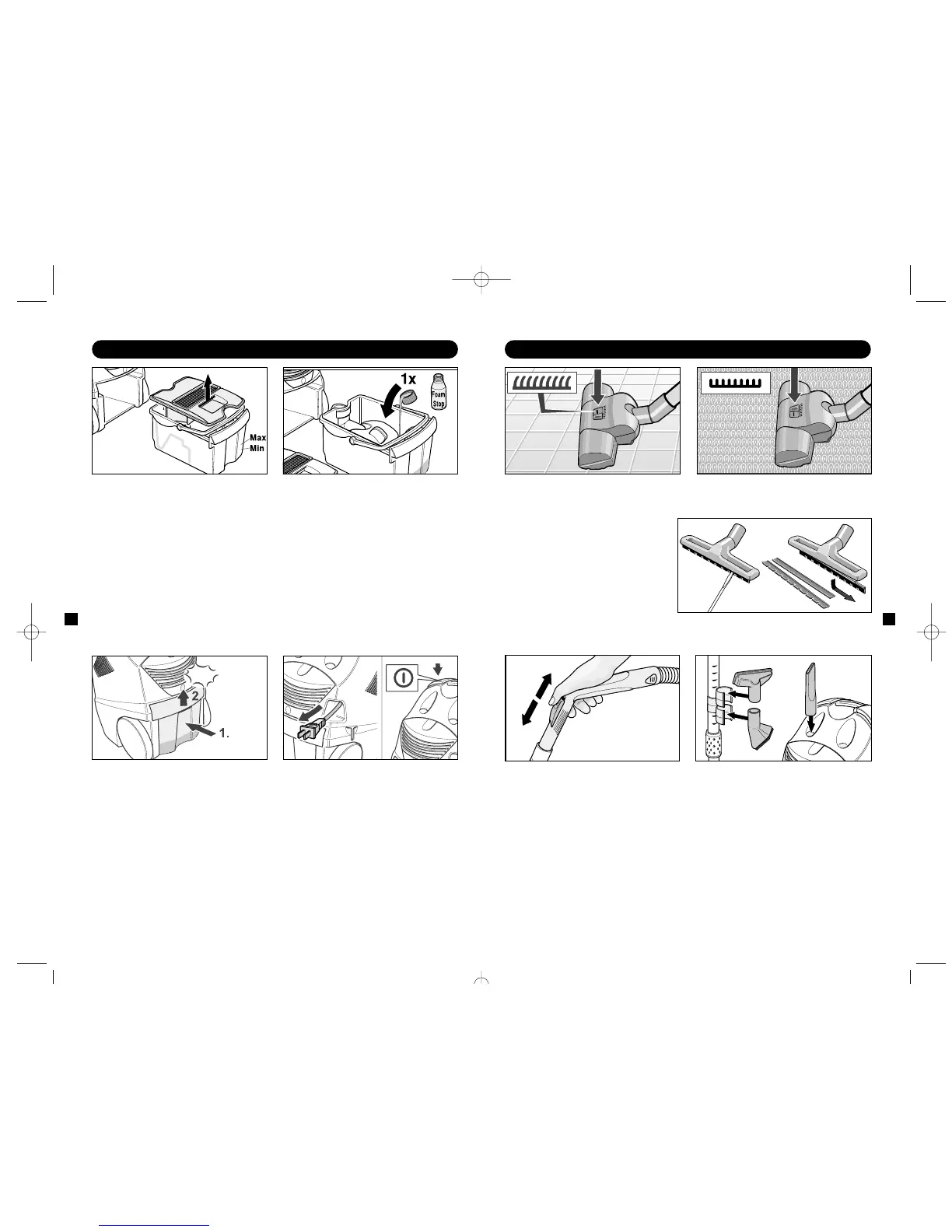 Max
Min

1x
Foam
Stop

2
1.