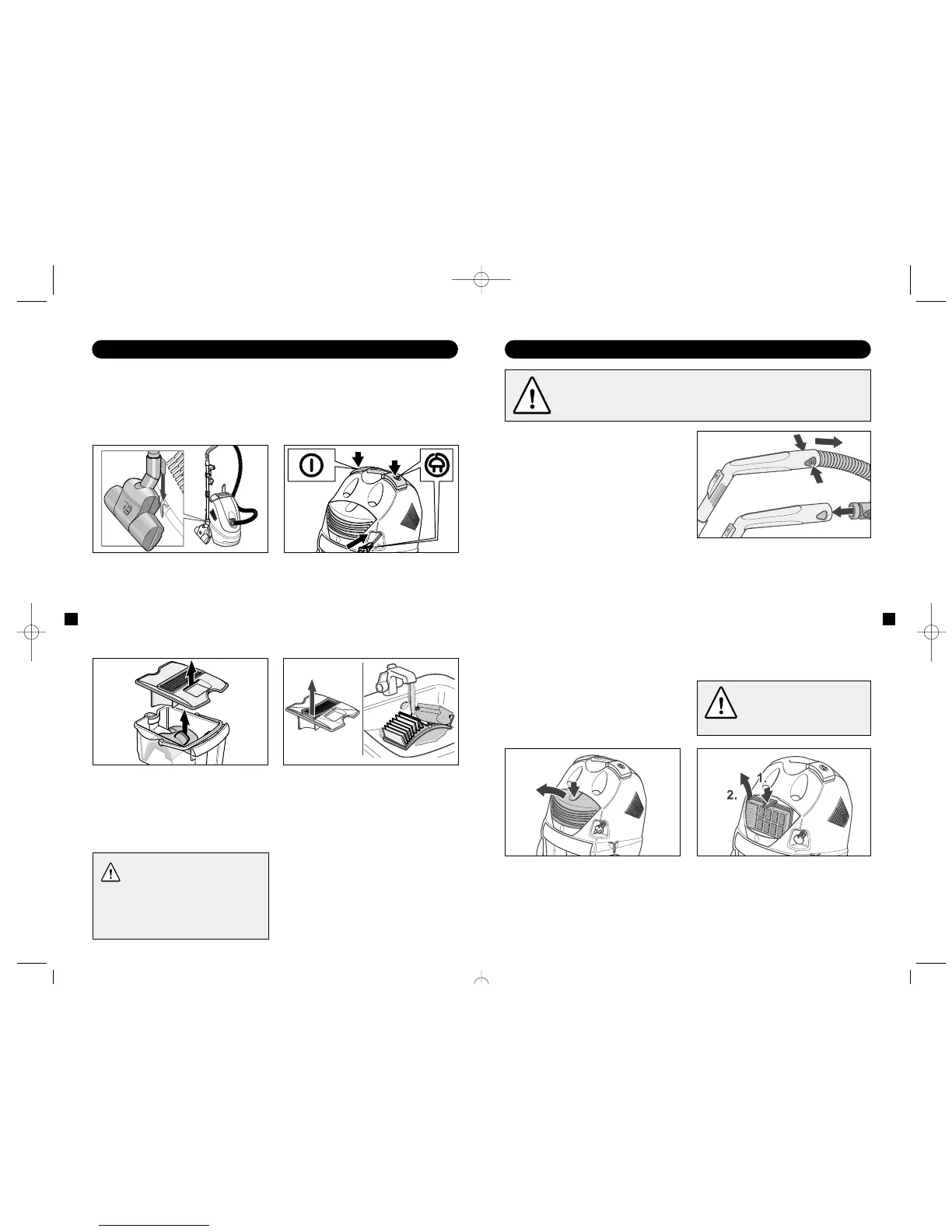 1.

2.