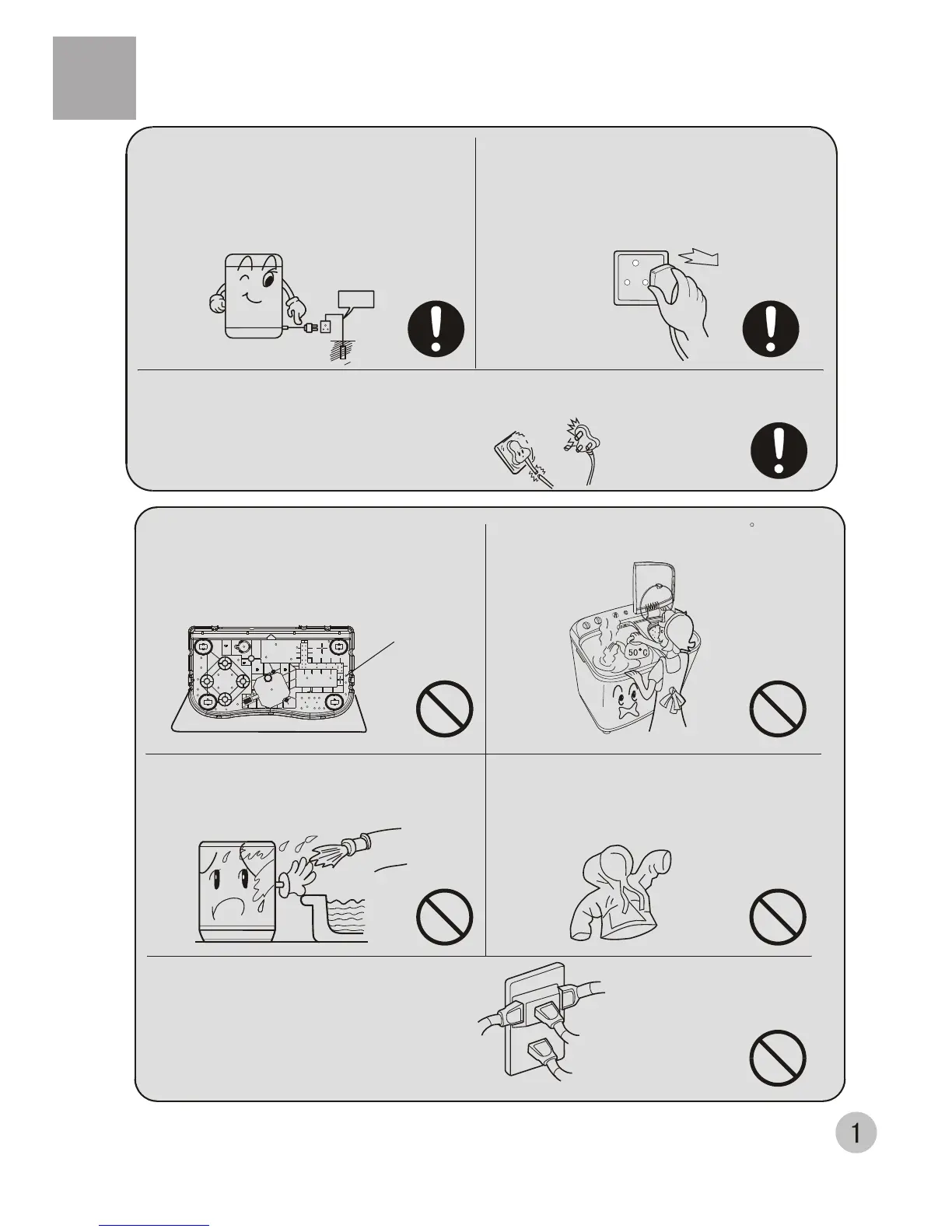 50°C

1