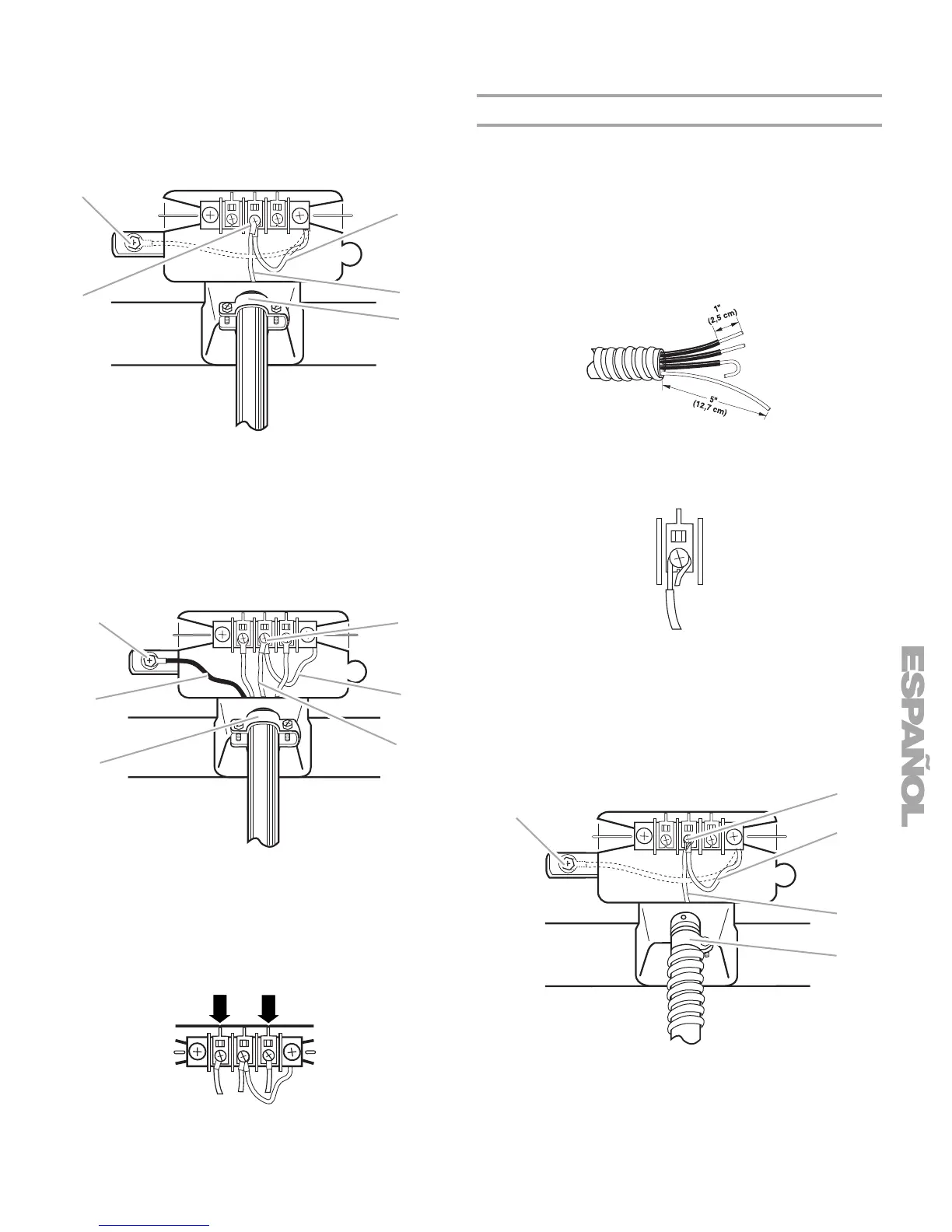 1"
(2,5 cm)

5"
(12,7 cm)

ESPAÑOL